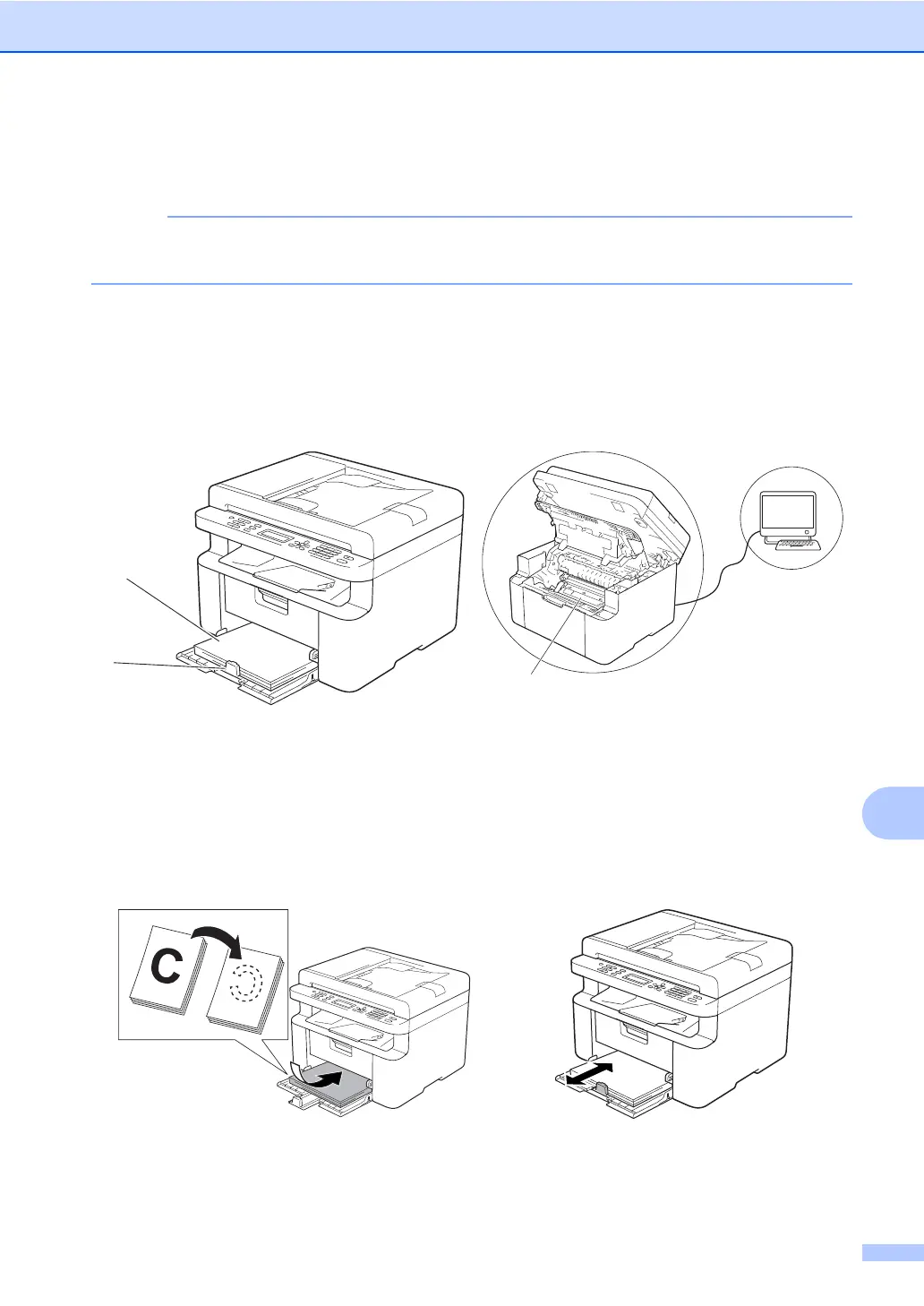 C