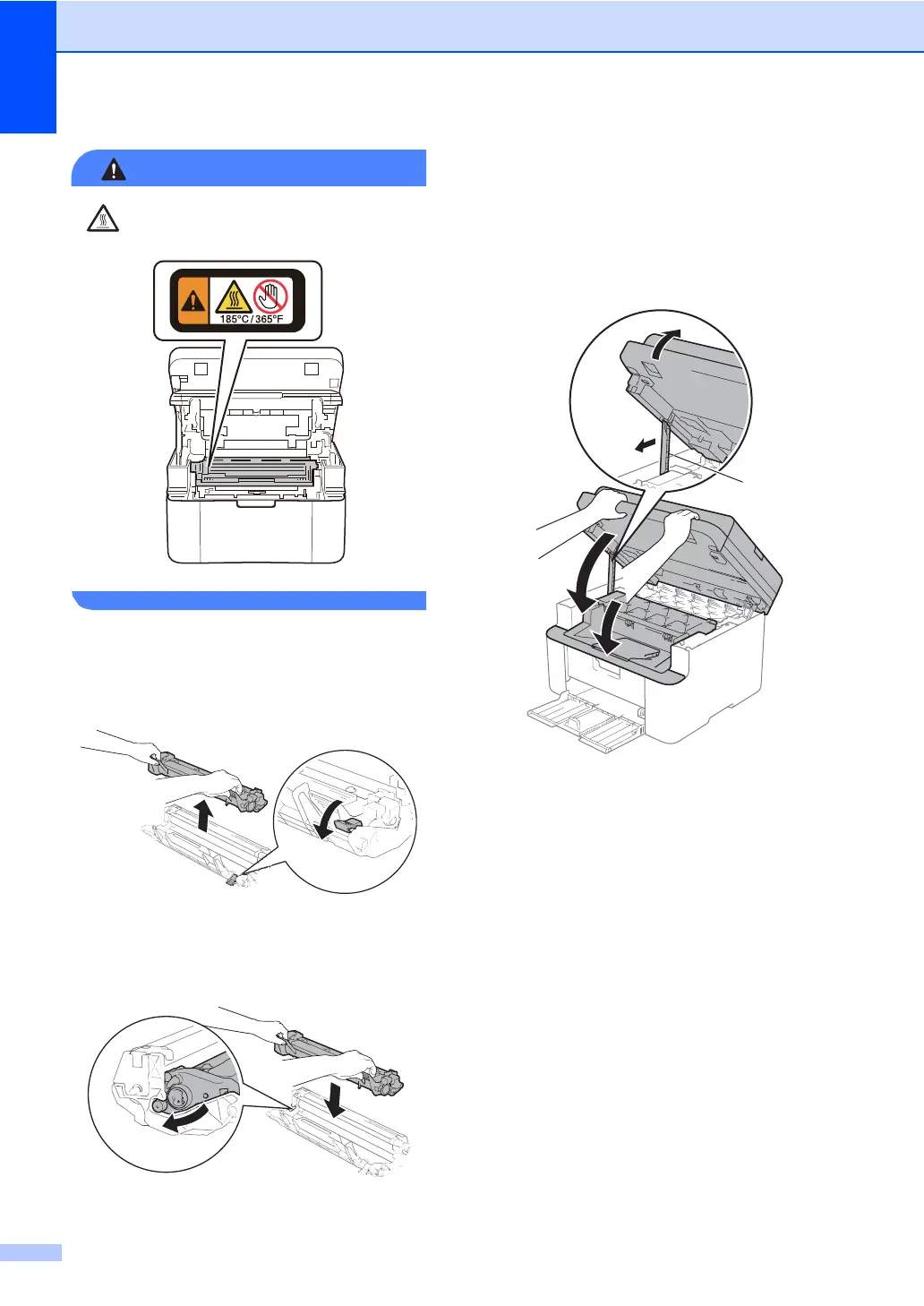 185°C / 365°F