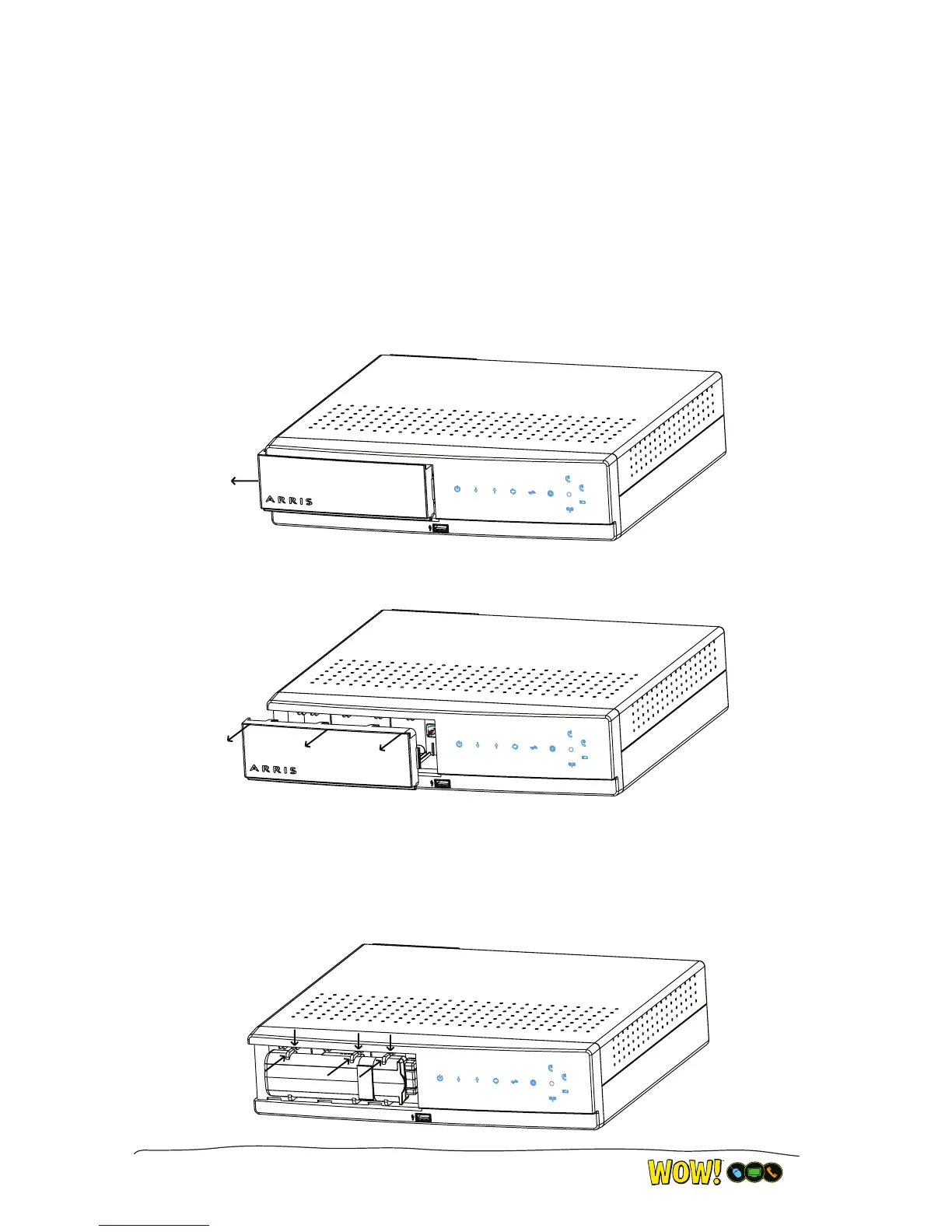 ARRIS

ARRIS

WOW!