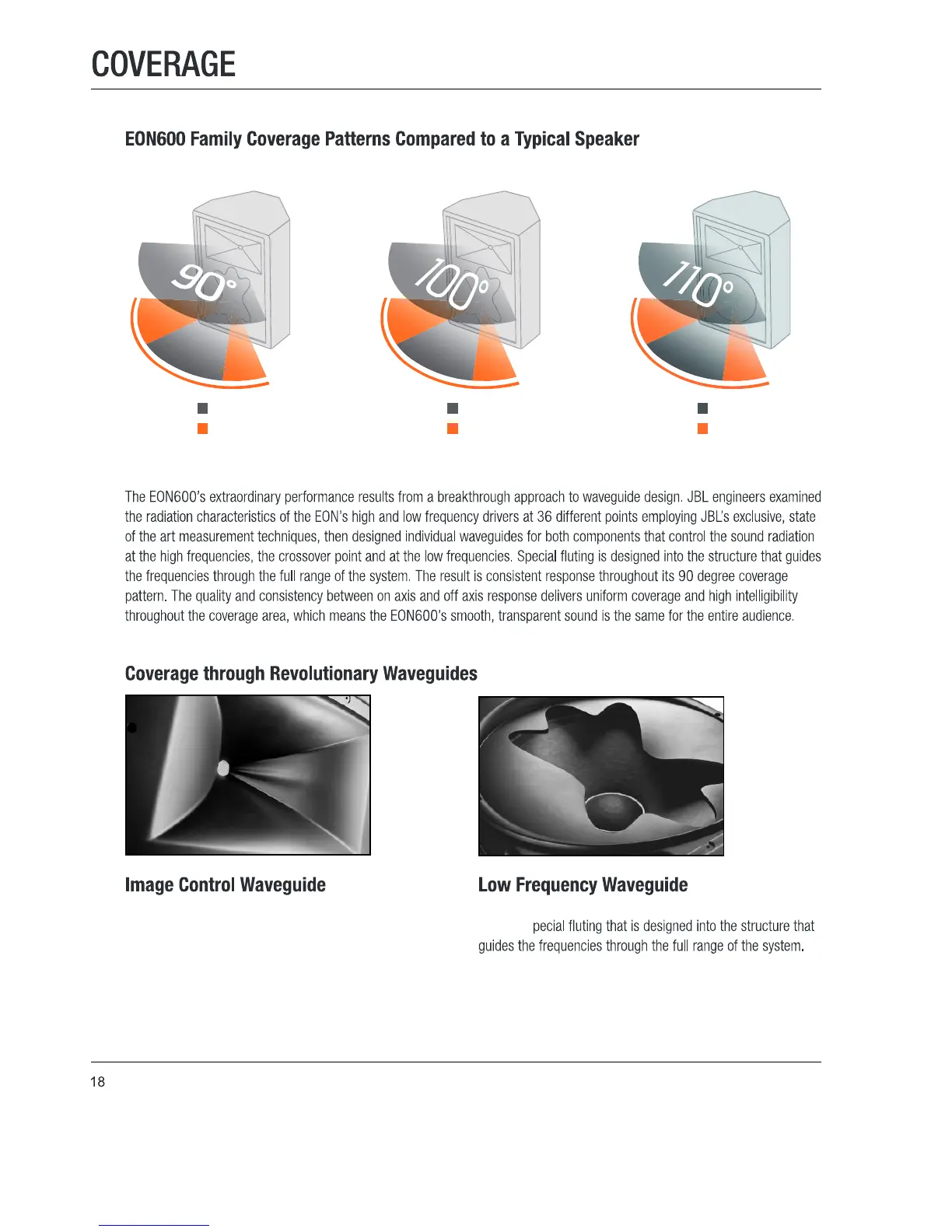 COVERAGE

EON600 Family Coverage Patterns Compared to a Typical Speaker

90°

100°

110°

The EON600's extraordinary performance results from a breakthrough approach to waveguide design. JBL engineers examined the radiation characteristics of the EON's high and low frequency drivers at 36 different points employing JBL's exclusive, state of the art measurement techniques, then designed individual waveguides for both components that control the sound radiation at the high frequencies, the crossover point and at the low frequencies. Special fluting is designed into the structure that guides the frequencies through the full range of the system. The result is consistent response throughout its 90 degree coverage pattern. The quality and consistency between on axis and off axis response delivers uniform coverage and high intelligibility throughout the coverage area, which means the EON600's smooth, transparent sound is the same for the entire audience.

Coverage through Revolutionary Waveguides

Image Control Waveguide

Low Frequency Waveguide

pecial fluting that is designed into the structure that guides the frequencies through the full range of the system.

18