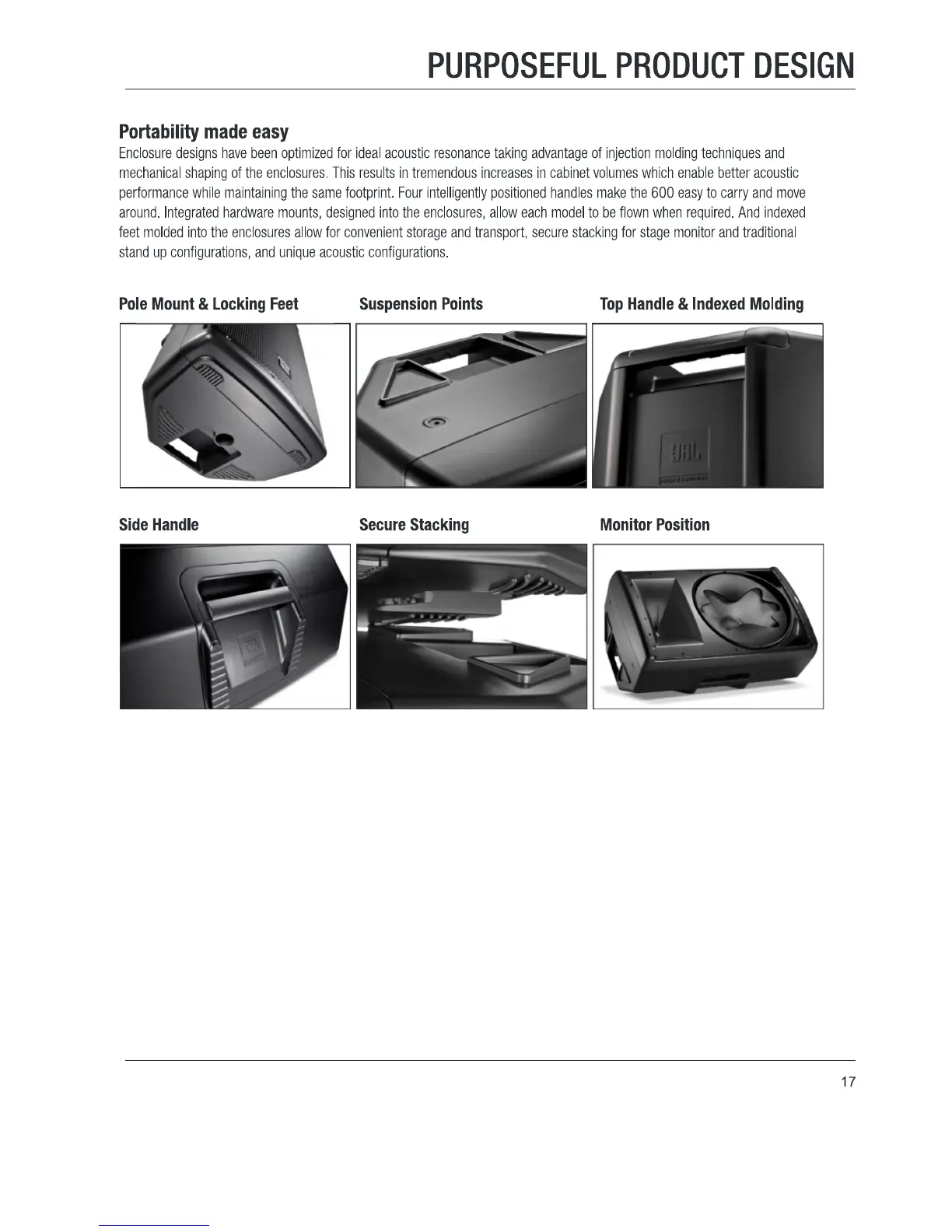 PURPOSEFUL PRODUCT DESIGN

Portability made easy

Enclosure designs have been optimized for ideal acoustic resonance taking advantage of injection molding techniques and mechanical shaping of the enclosures. This results in tremendous increases in cabinet volumes which enable better acoustic performance while maintaining the same footprint. Four intelligently positioned handles make the 600 easy to carry and move around. Integrated hardware mounts, designed into the enclosures, allow each model to be flown when required. And indexed feet molded into the enclosures allow for convenient storage and transport, secure stacking for stage monitor and traditional stand up configurations, and unique acoustic configurations.

Pole Mount & Locking Feet

Suspension Points

Top Handle & Indexed Molding

JBL

Side Handle

Secure Stacking

Monitor Position

17