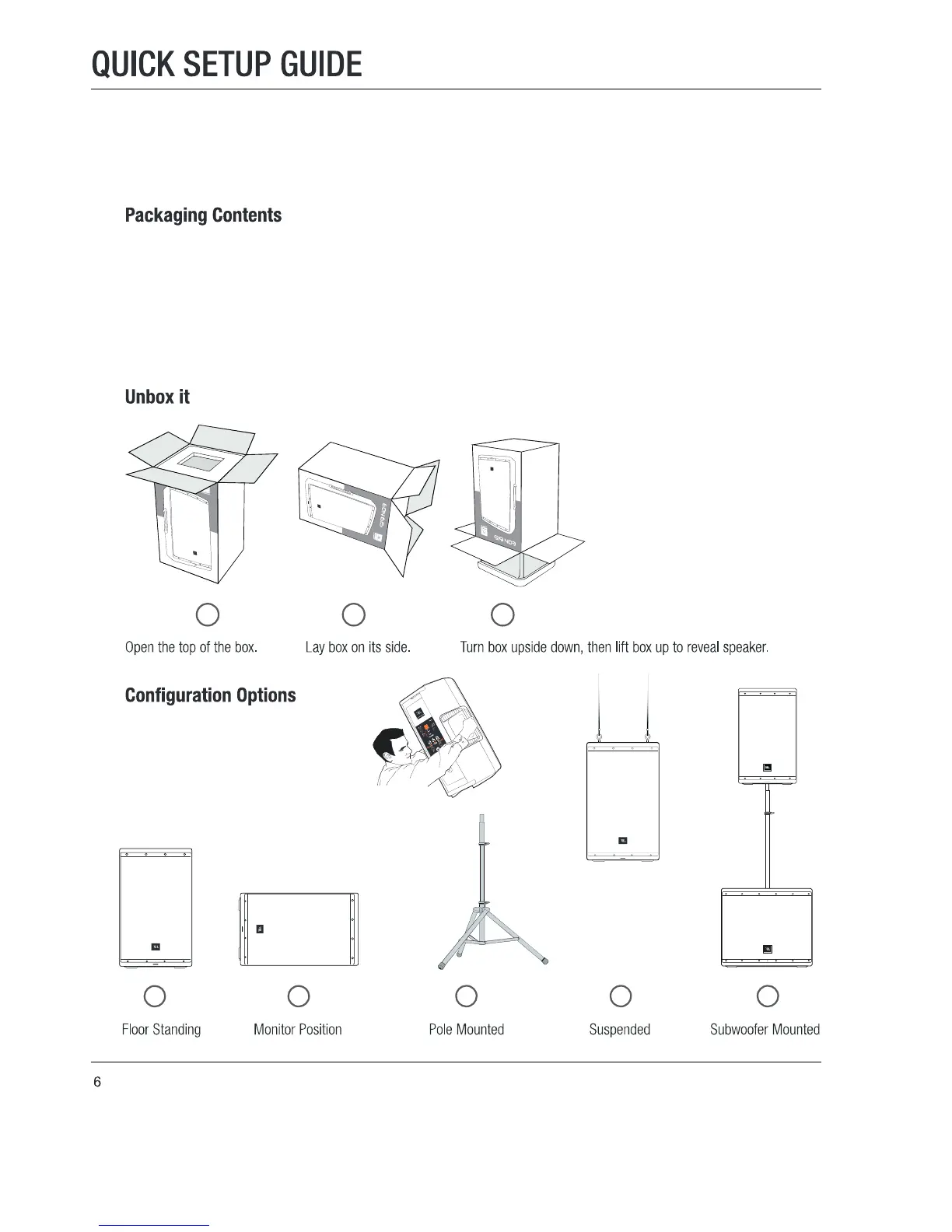 QUICK SETUP GUIDE

Packaging Contents

Unbox it

Open the top of the box.

Lay box on its side.

Turn box upside down, then lift box up to reveal speaker.

Configuration Options

Floor Standing

Monitor Position

Pole Mounted

Suspended

Subwoofer Mounted

6