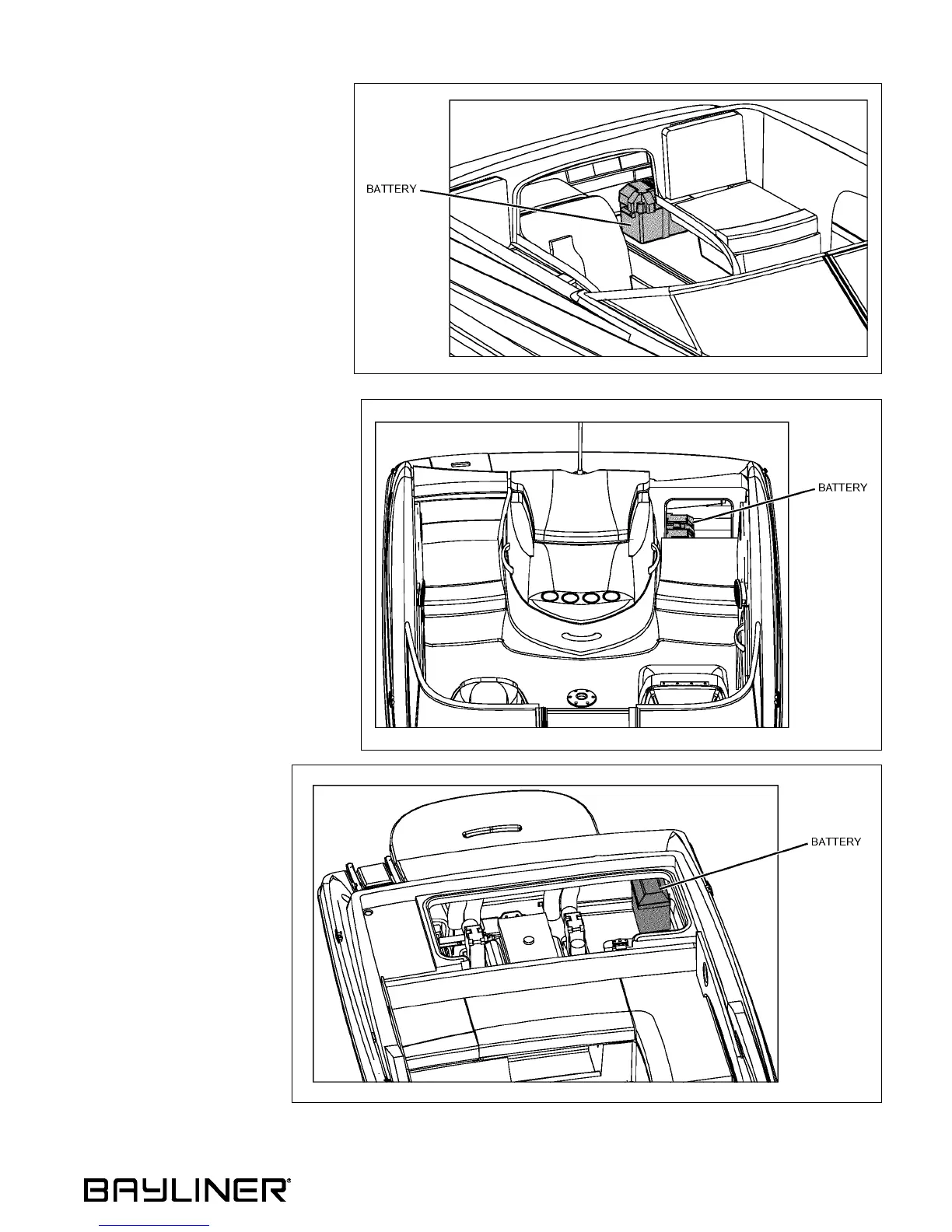 BATTERY

BATTERY

BATTERY

BAYLINER®