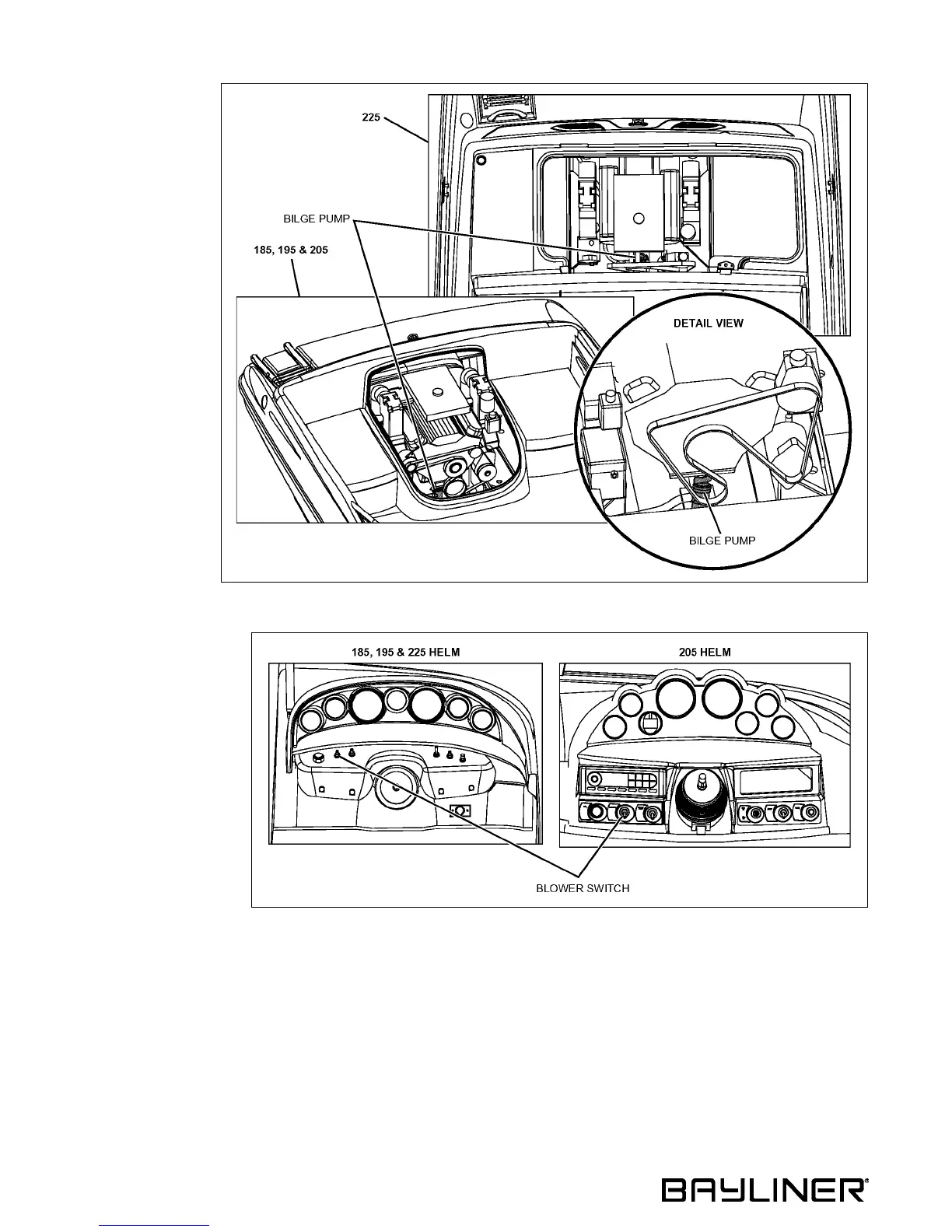 225

BILGE PUMP

185, 195 & 205

DETAIL VIEW

BILGE PUMP

185, 195 & 225 HELM

205 HELM

BLOWER SWITCH

BAYLINER®