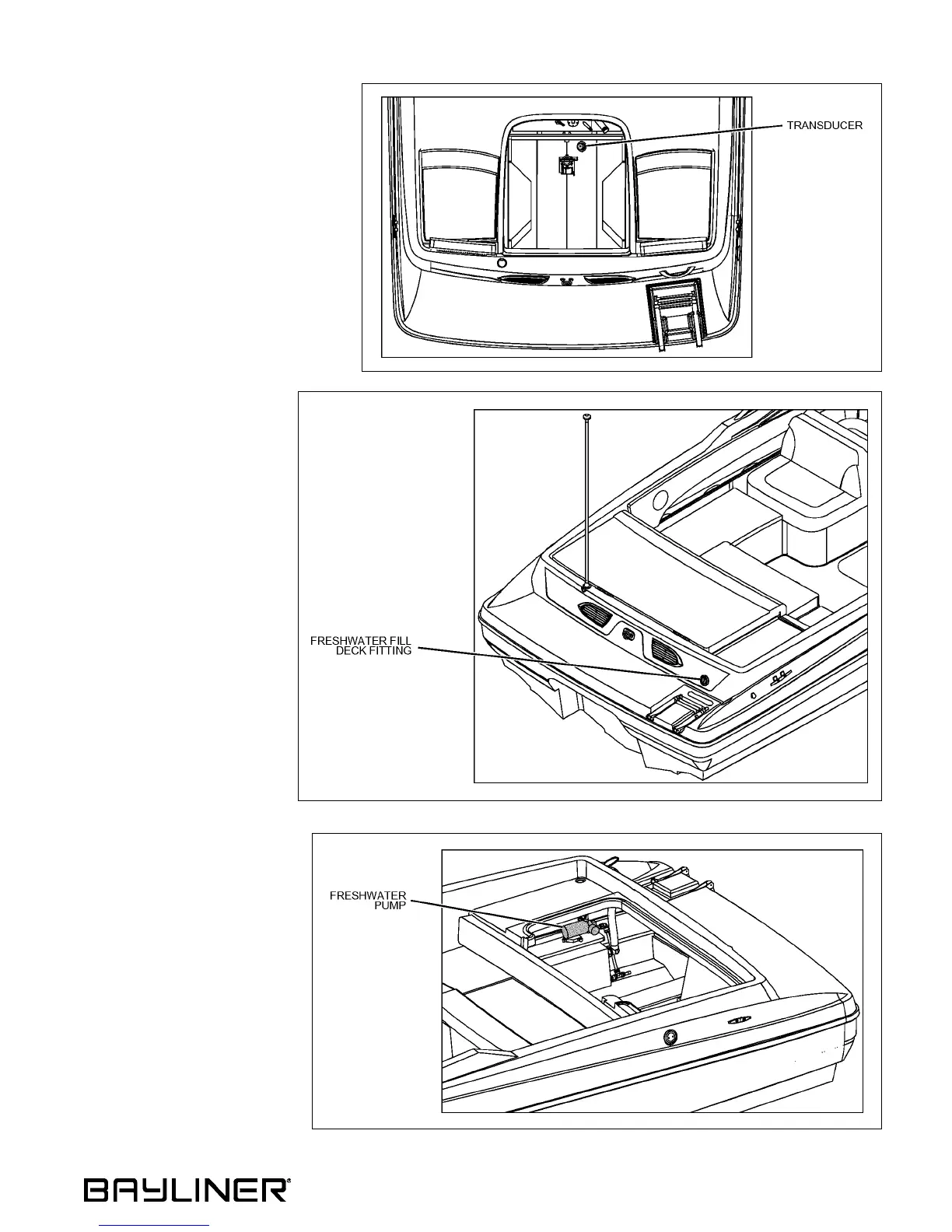 TRANSDUCER

FRESHWATER FILL DECK FITTING

FRESHWATER PUMP

BAYLINER®