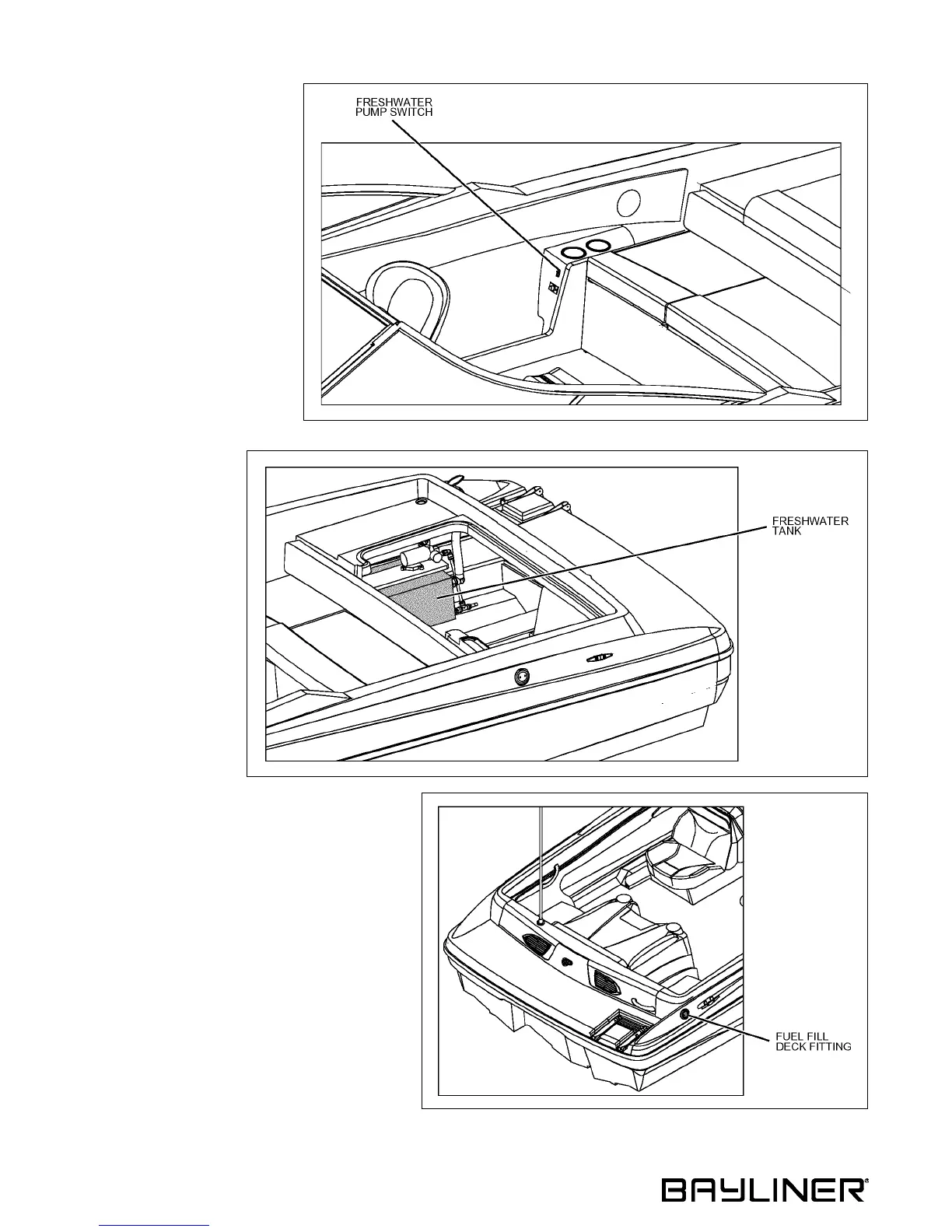 FRESHWATER PUMP SWITCH

FRESHWATER TANK

FUEL FILL DECK FITTING

BAYLINER®