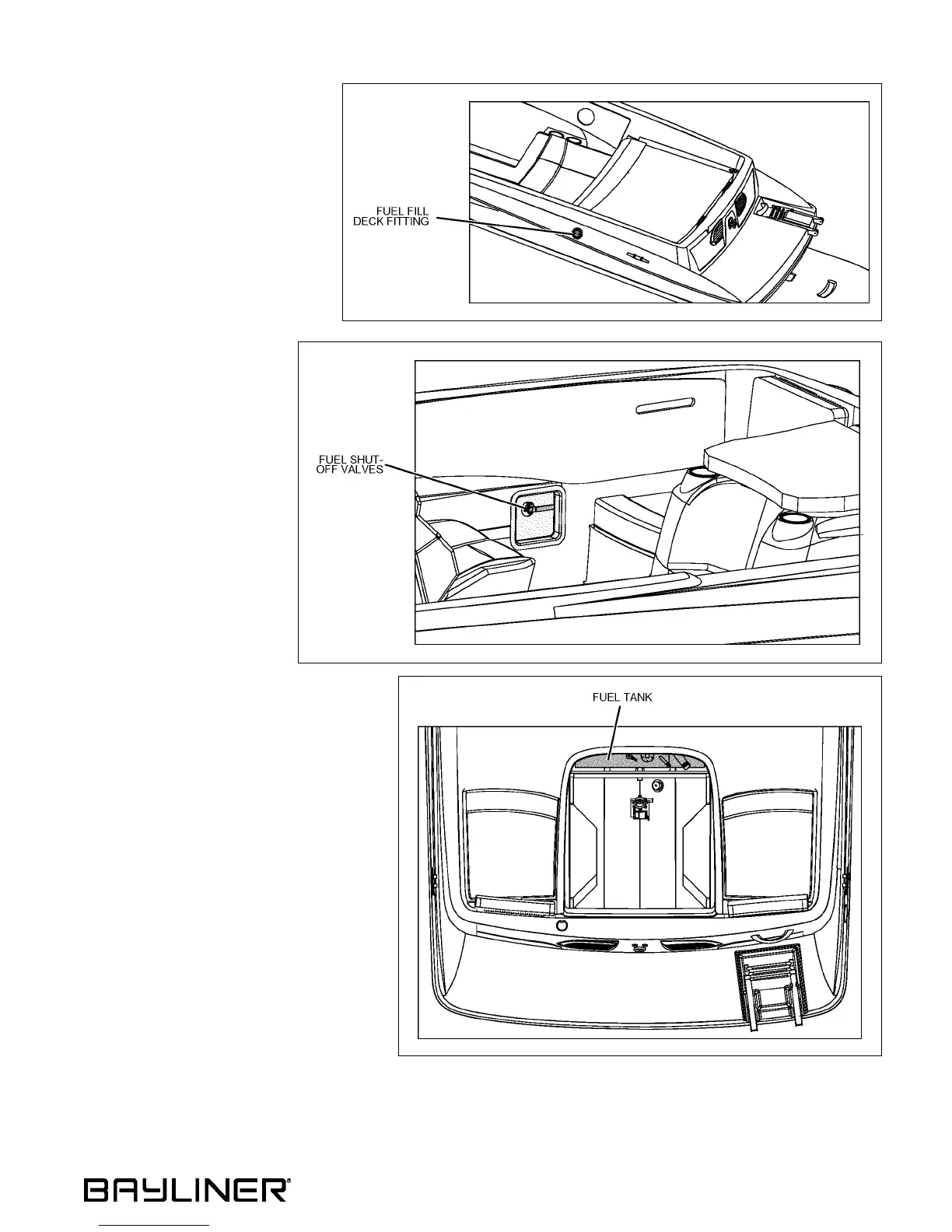 FUEL FILL
DECK FITTING

FUEL SHUT-OFF VALVES

FUEL TANK

BAYLINER®