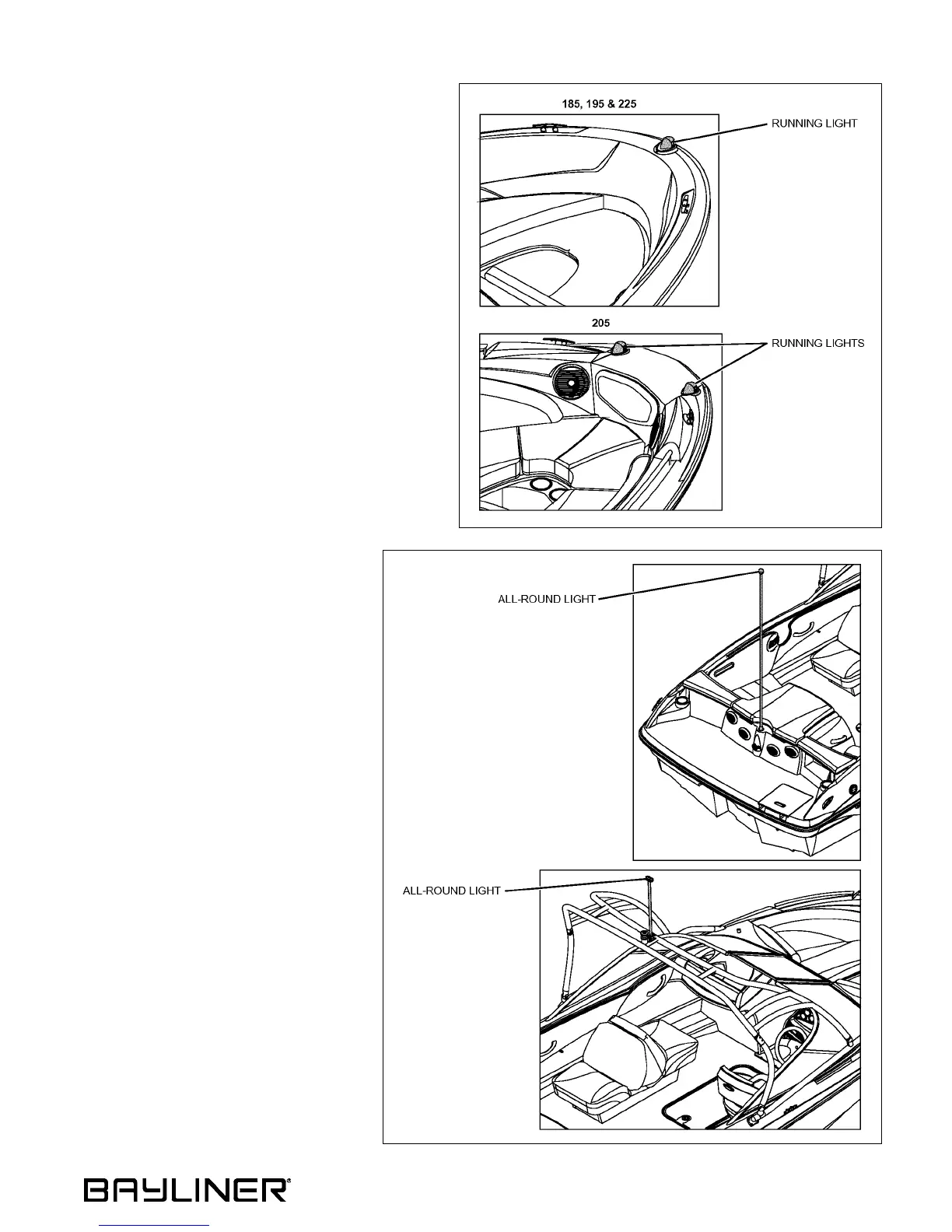 185, 195 & 225

RUNNING LIGHT

205

RUNNING LIGHTS

ALL-ROUND LIGHT

ALL-ROUND LIGHT

BAYLINER®