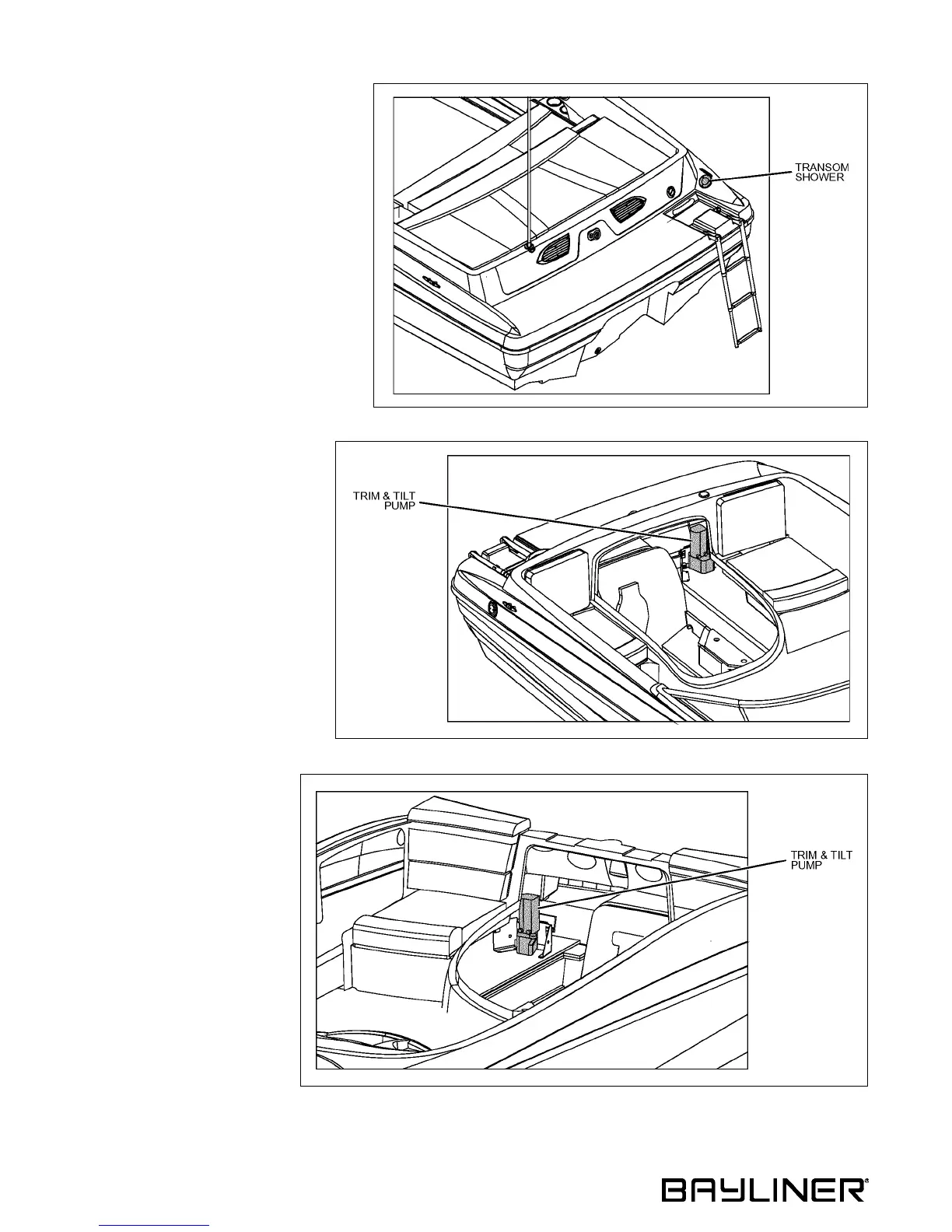 TRANSOM SHOWER

TRIM & TILT PUMP

TRIM & TILT PUMP

BAYLINER®