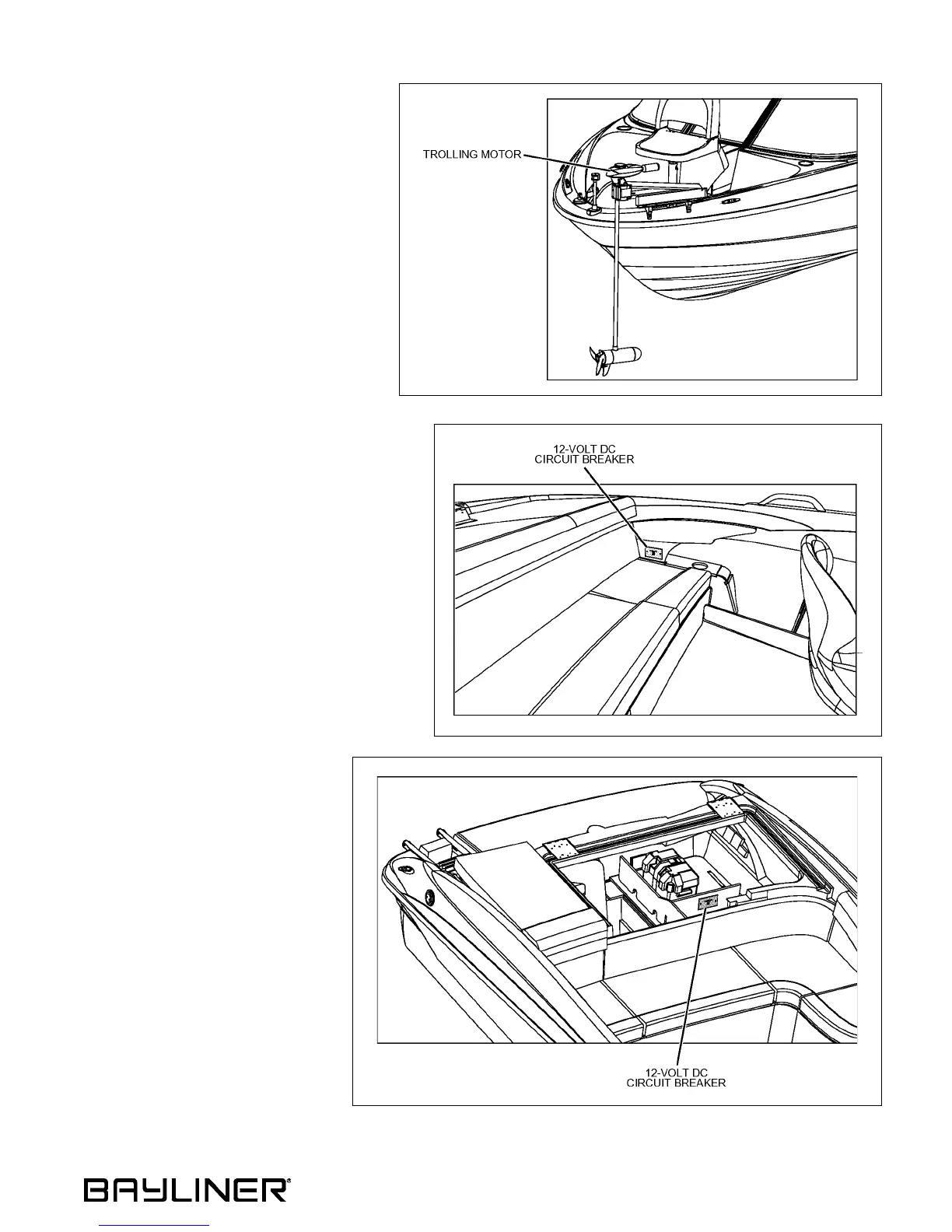 TROLLING MOTOR

12-VOLT DC
CIRCUIT BREAKER

12-VOLT DC
CIRCUIT BREAKER

BAYLINER®