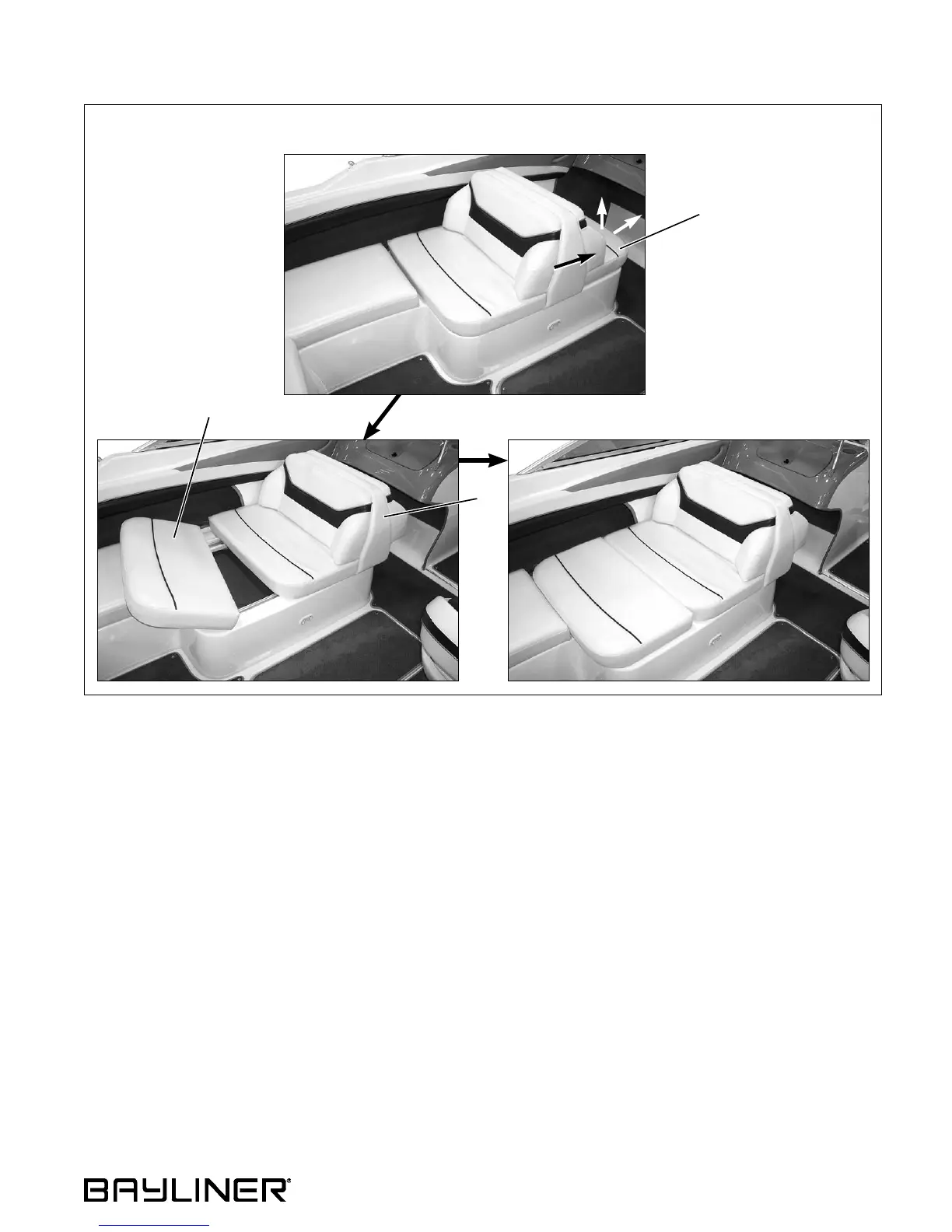 BAYLINER®