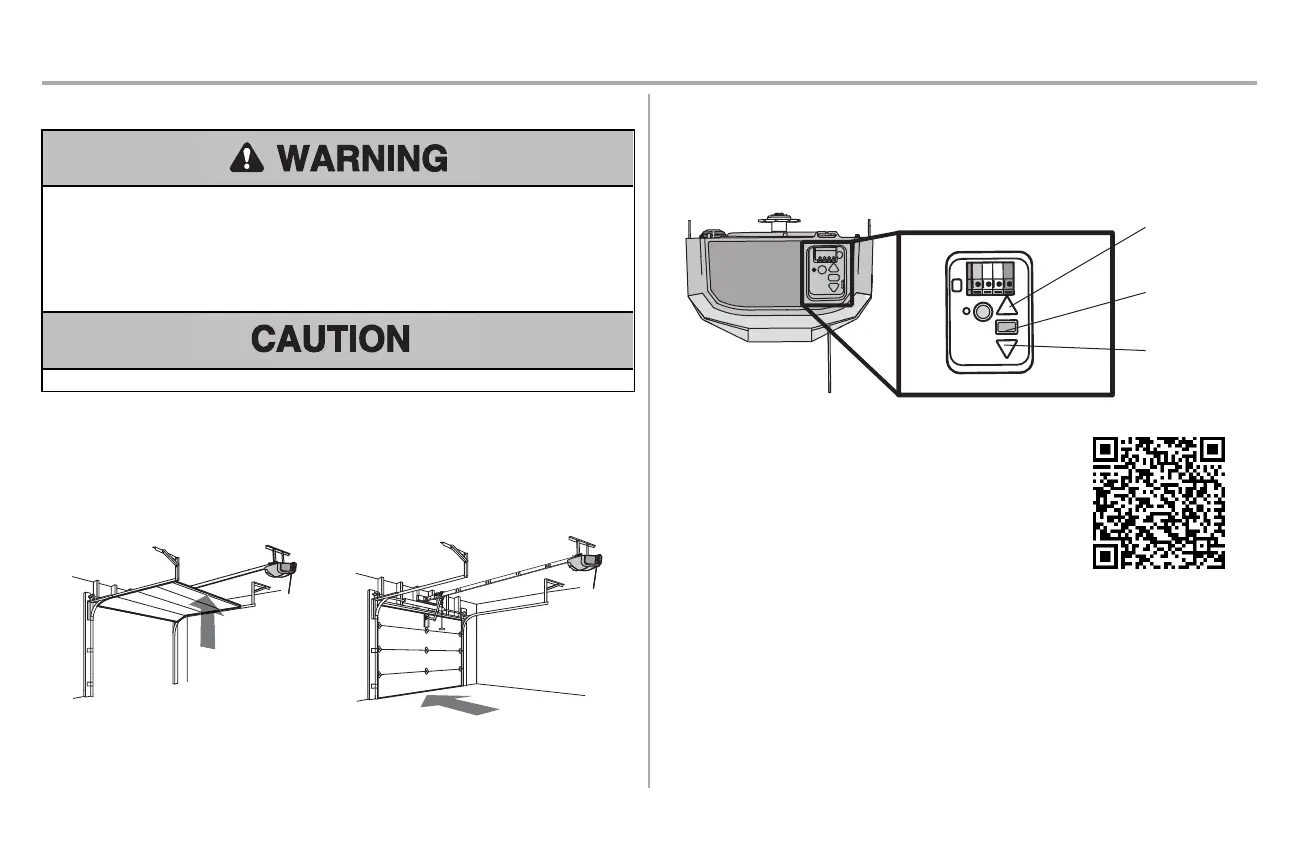 WARNING

CAUTION