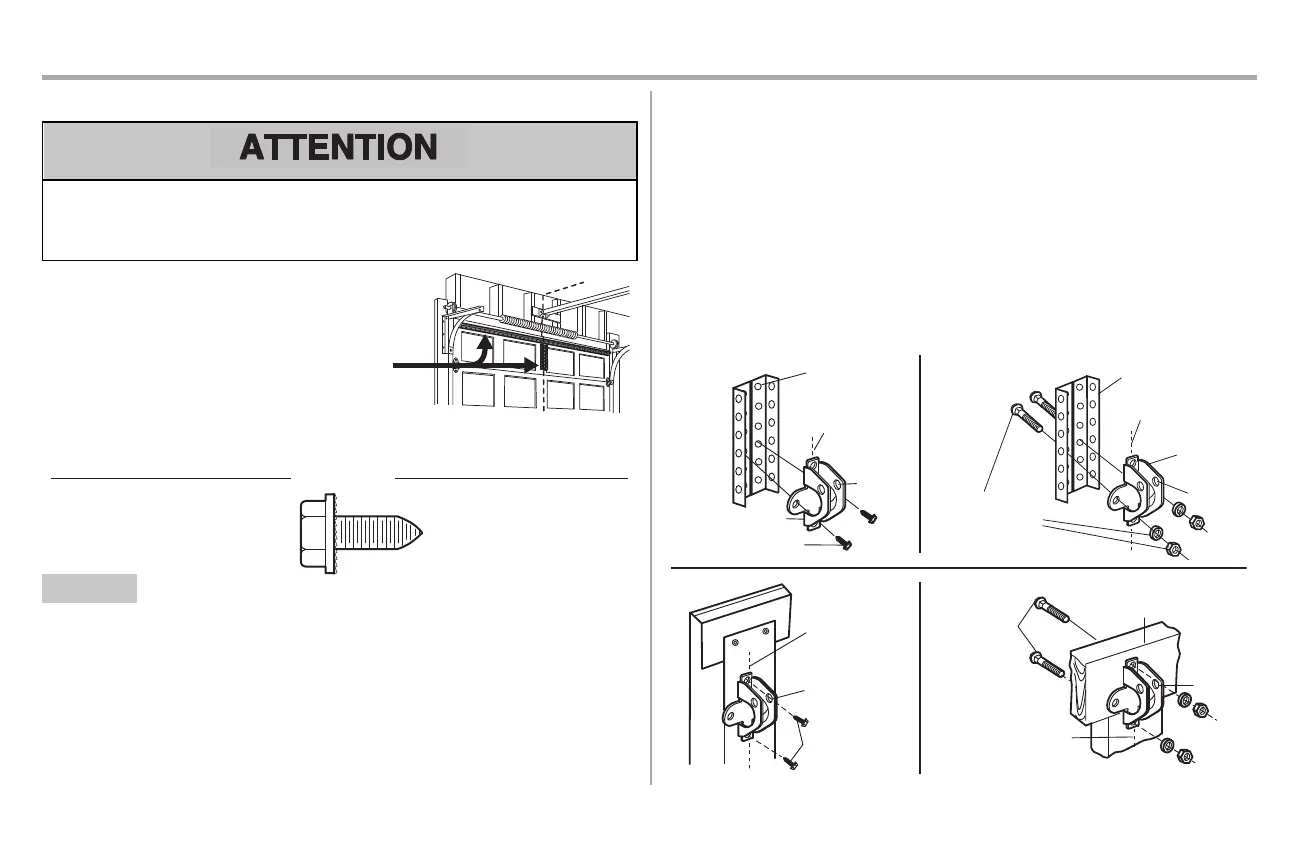 ATTENTION