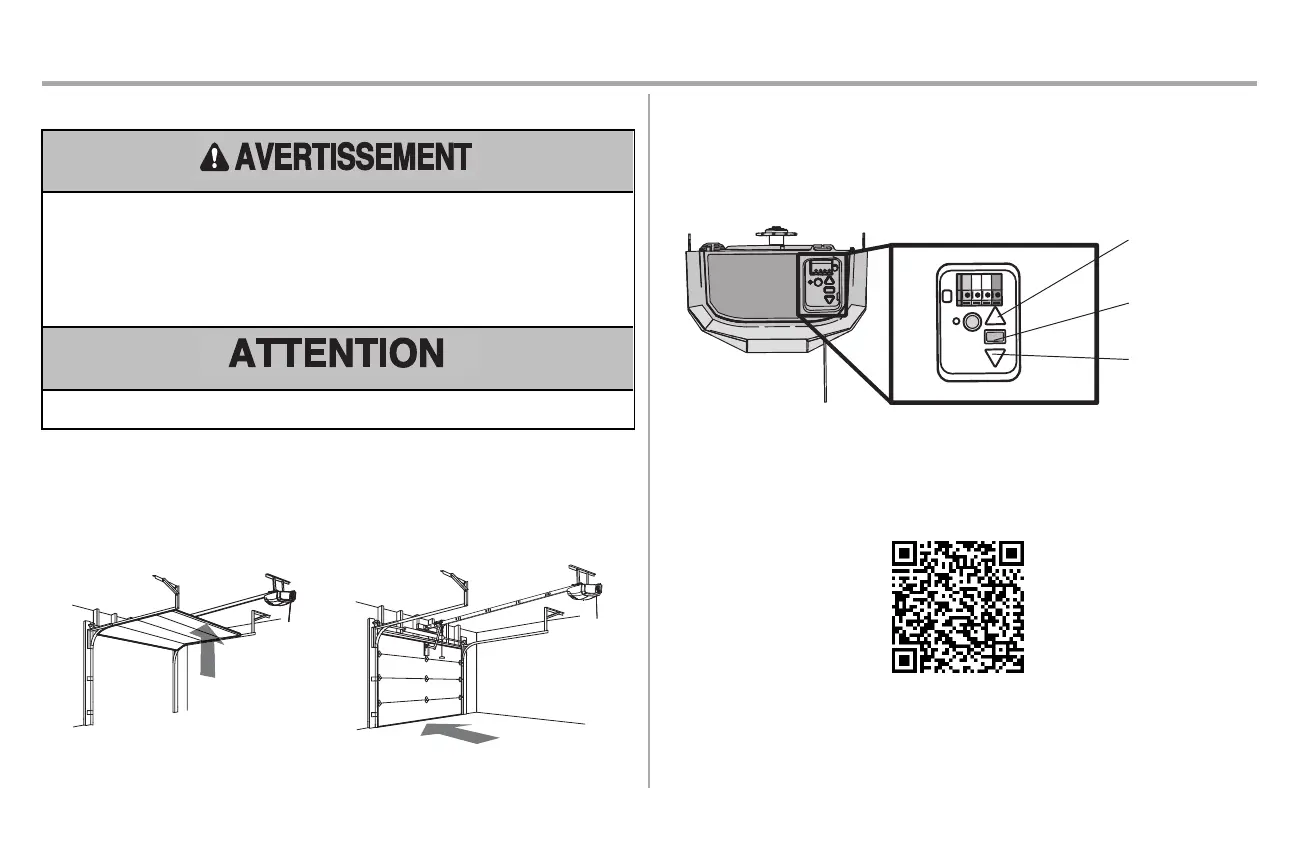 AVERTISSEMENT

ATTENTION