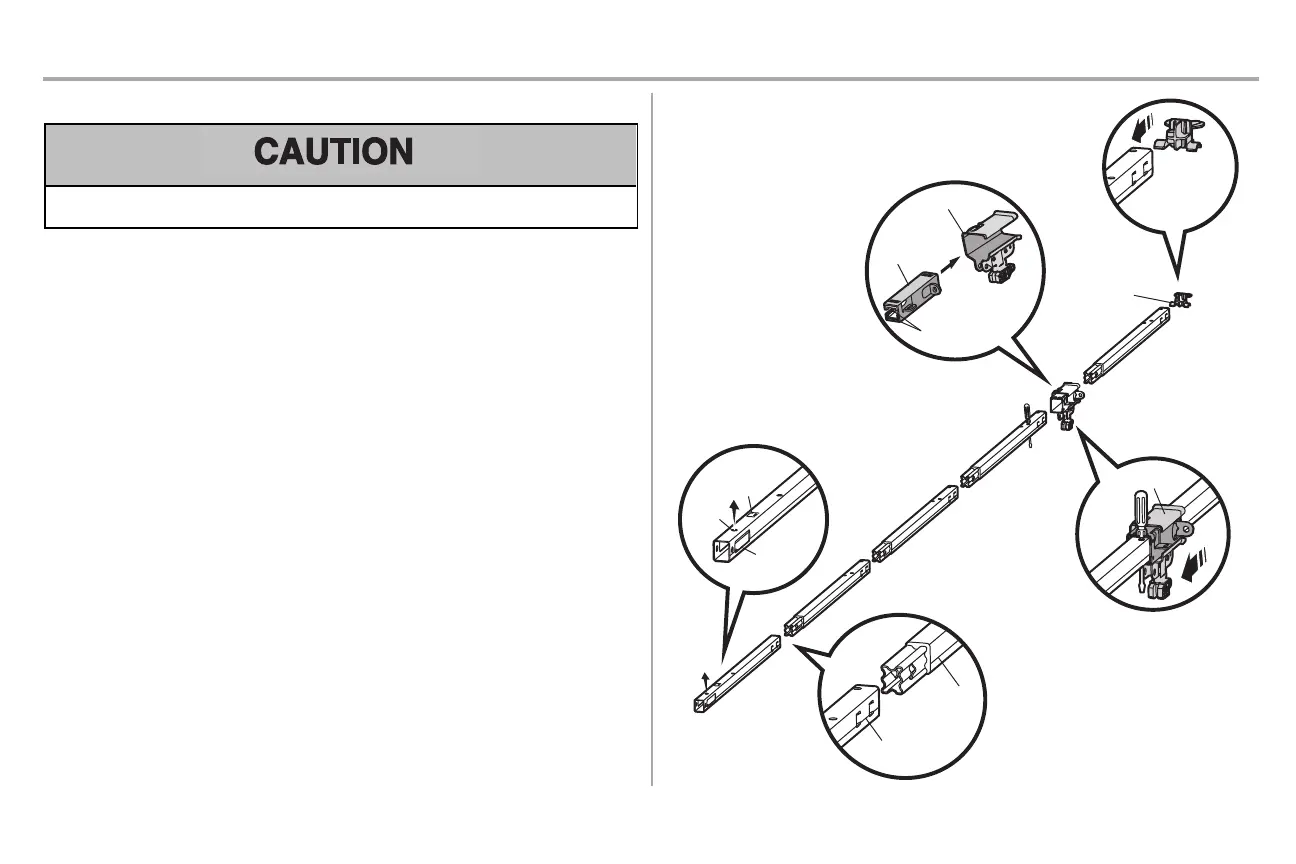 CAUTION