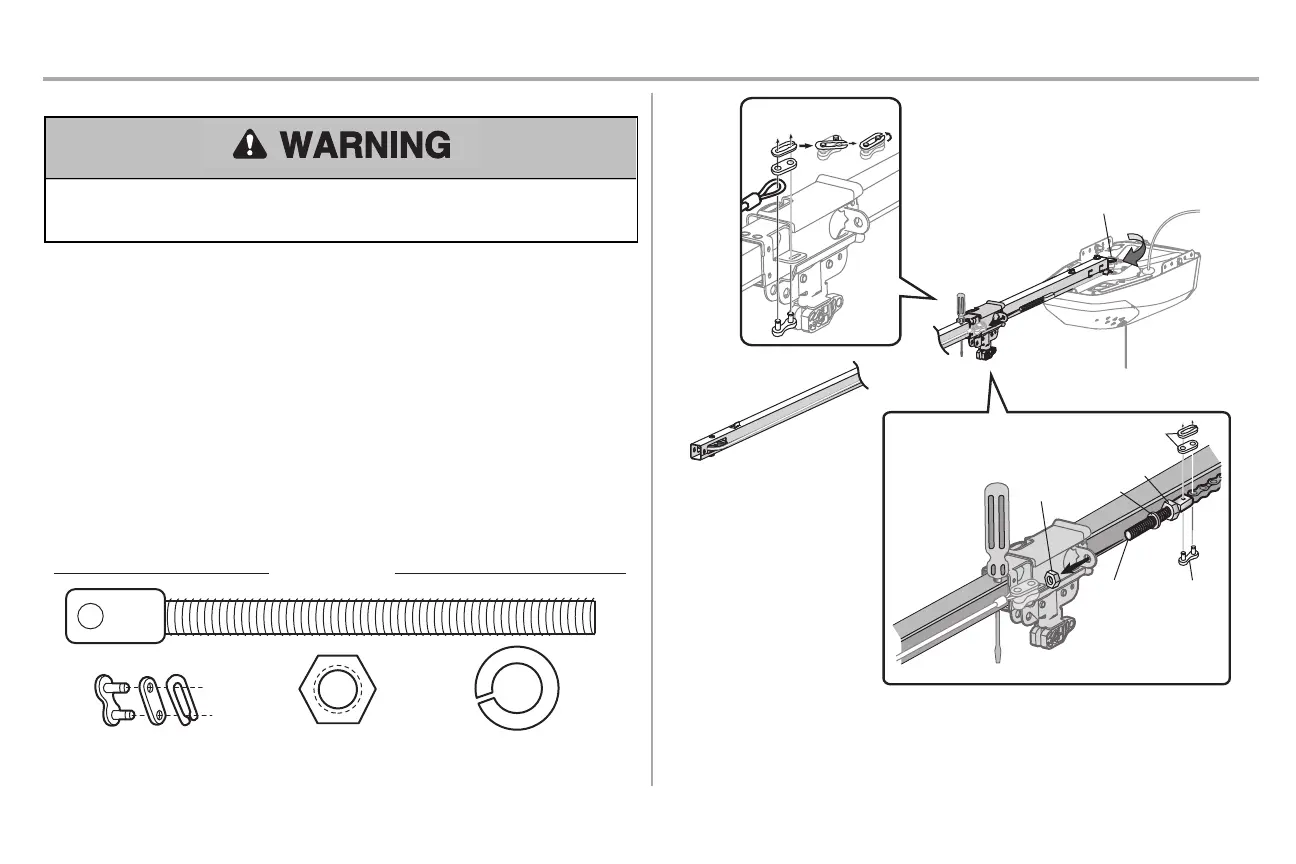 WARNING