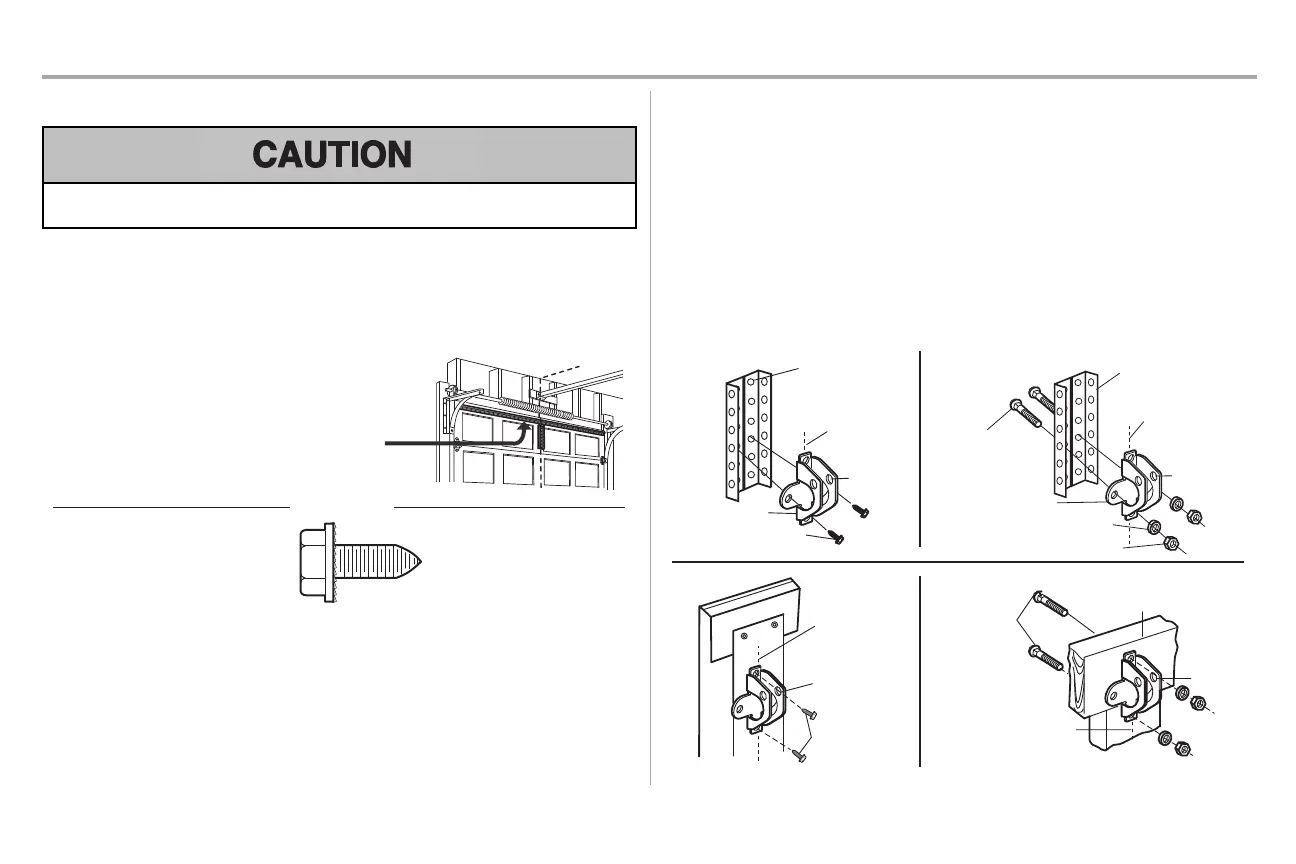 CAUTION