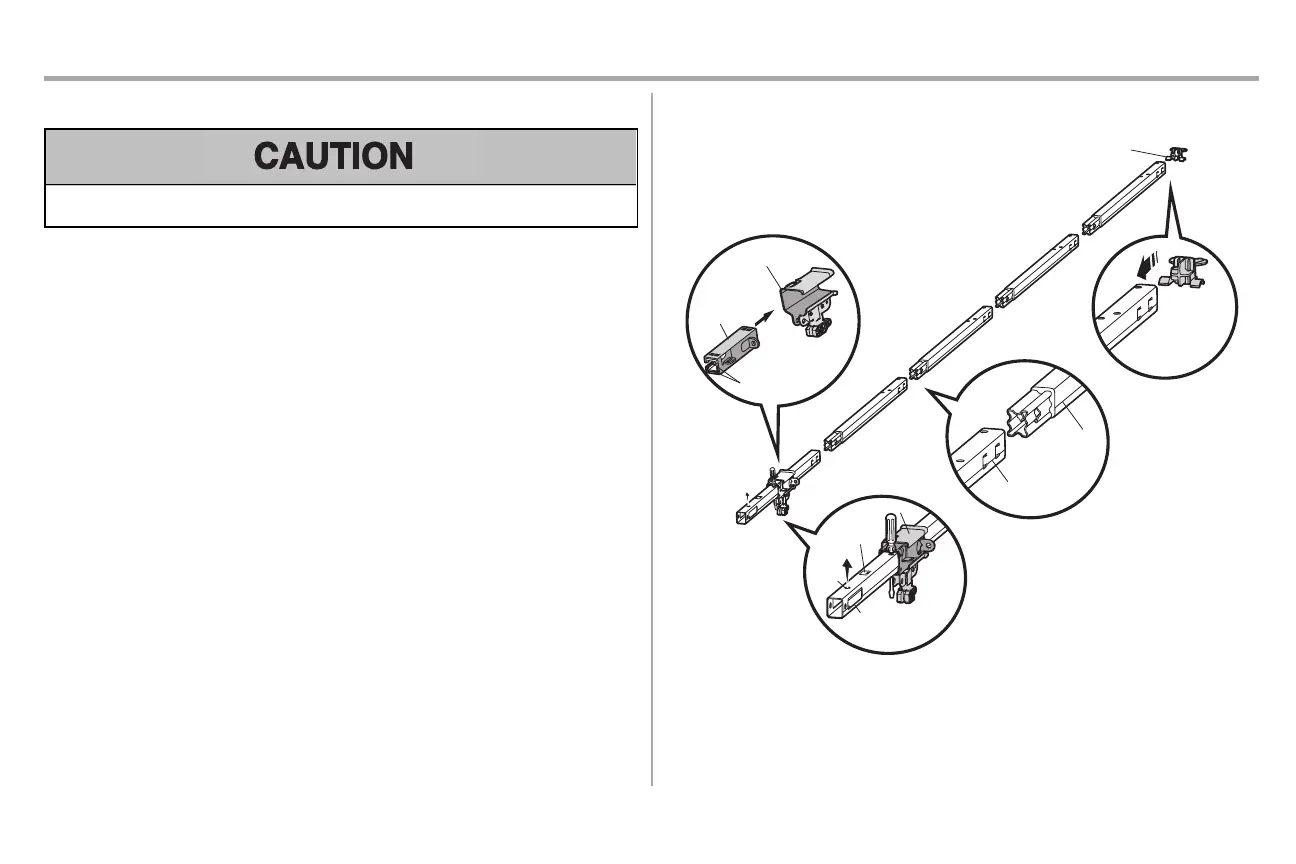 CAUTION