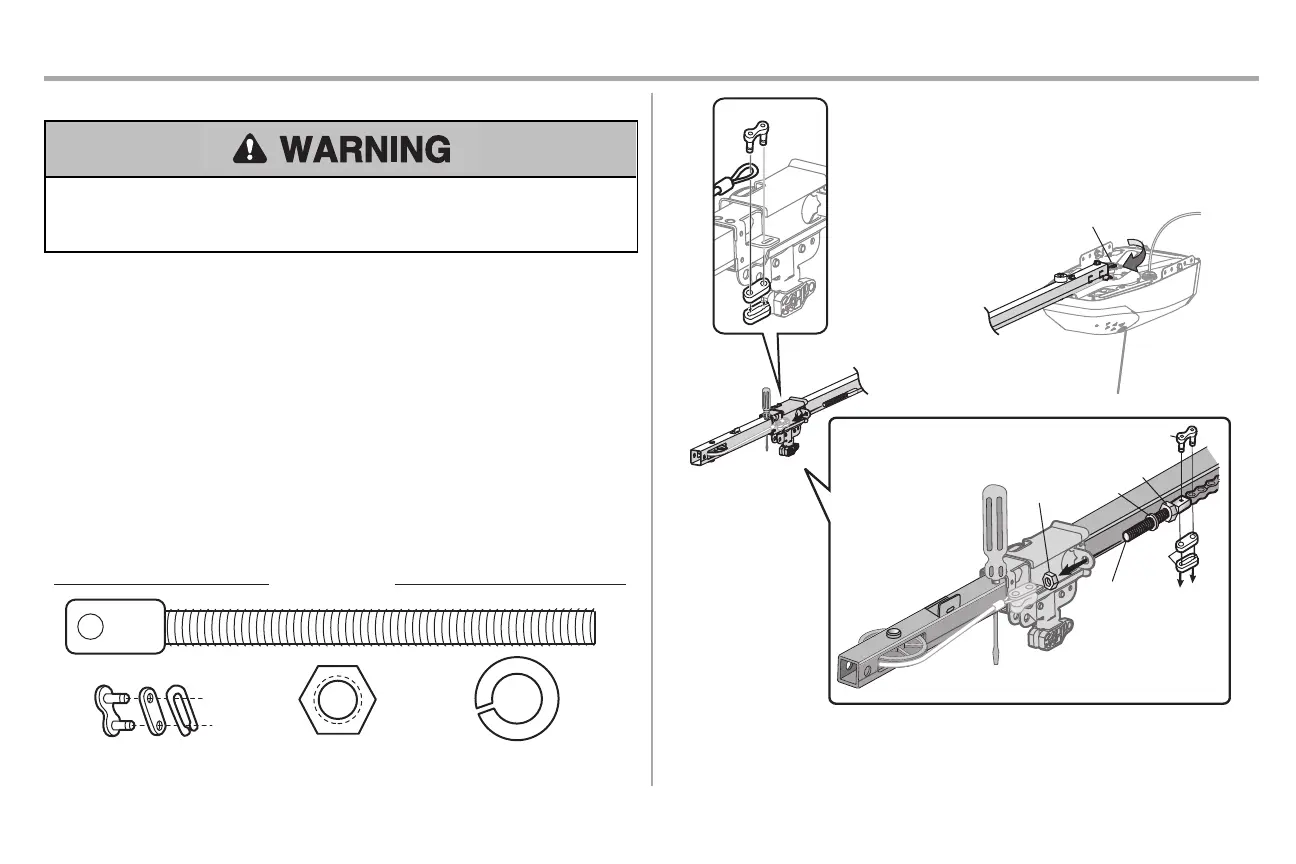 WARNING