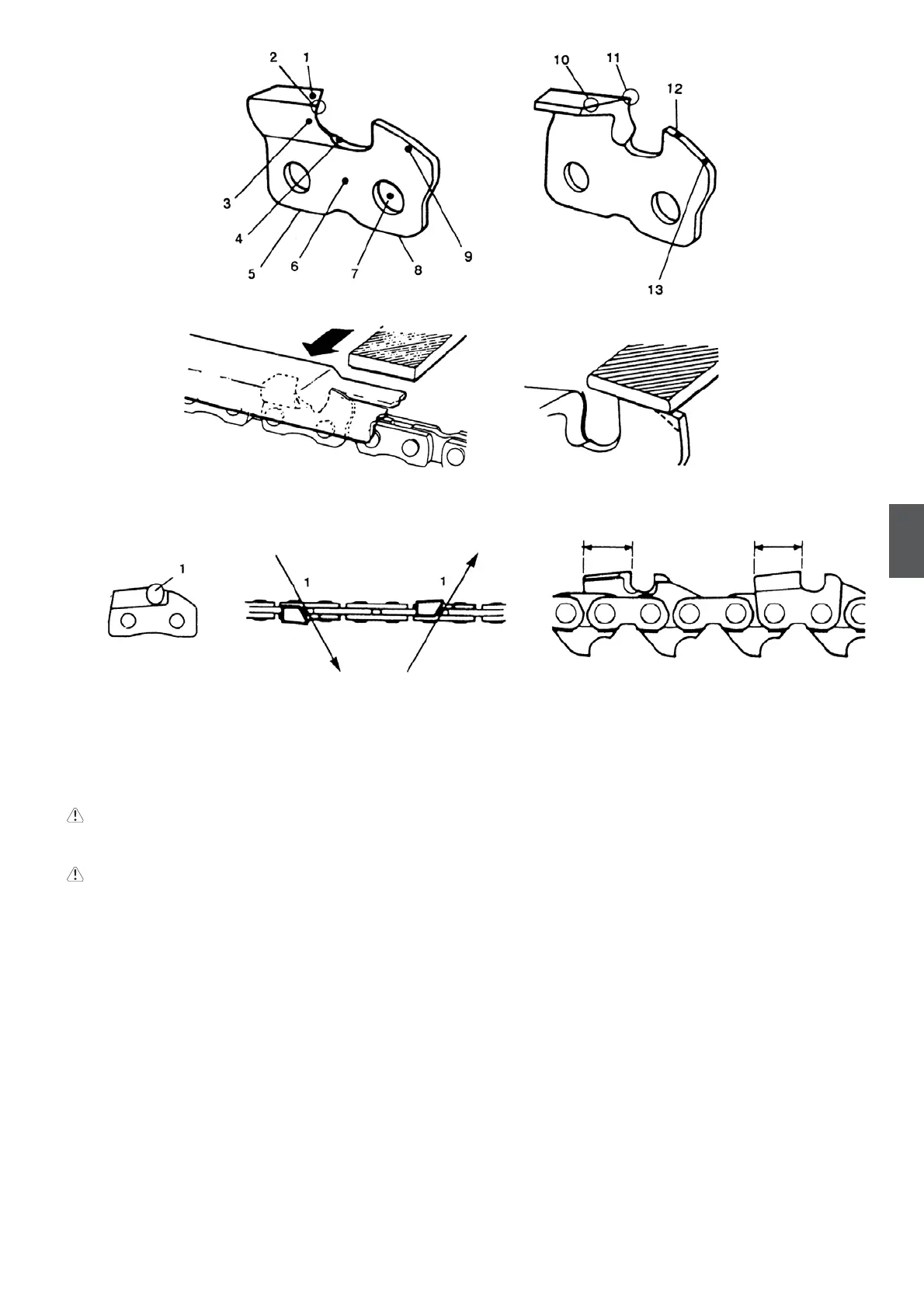 2 1

3

4

5 6 7 8 9

10 11

12

13

1

1 1