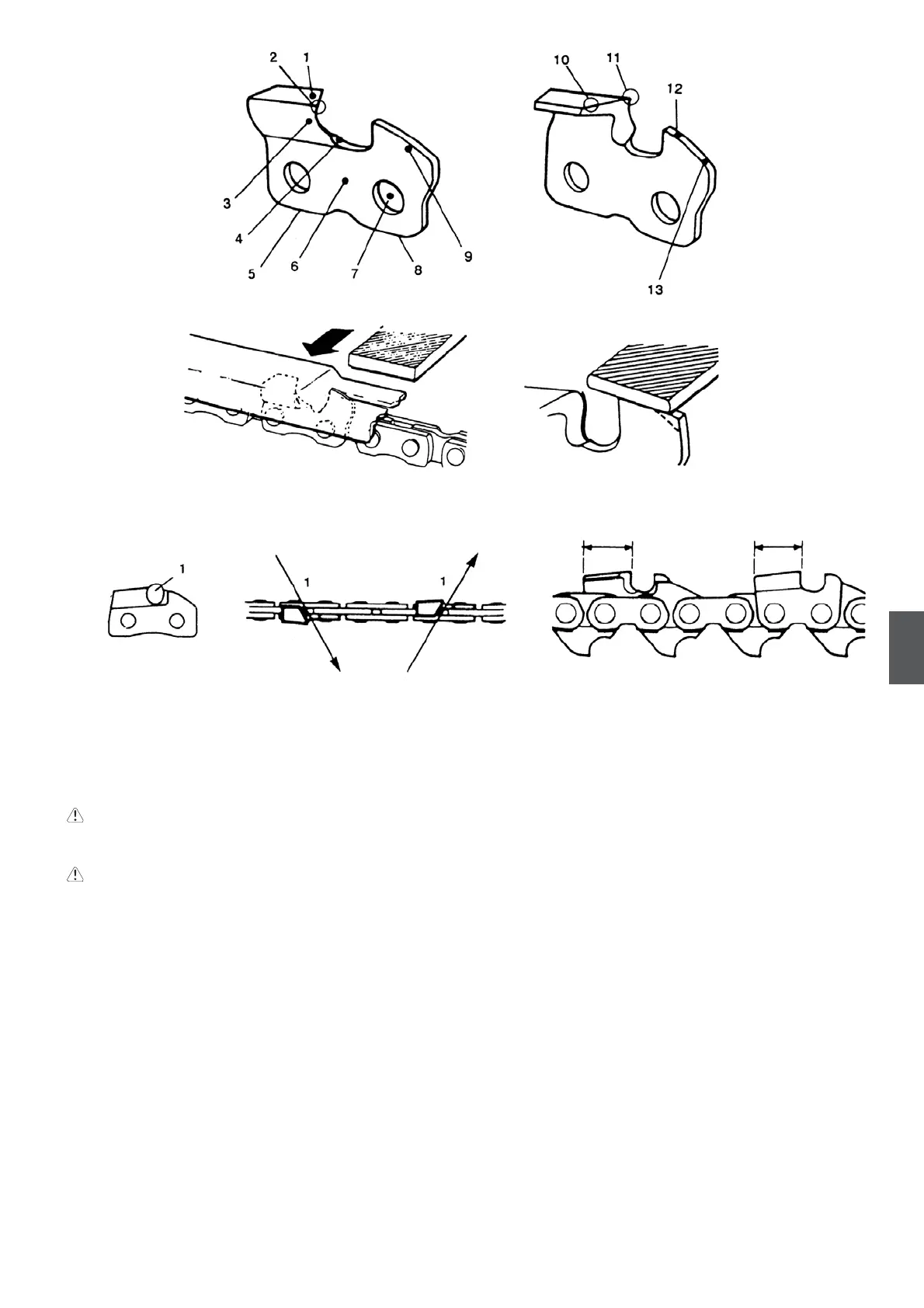 2 1
3
4
5
6
7
8
9
10 11
12
13
1
1 1