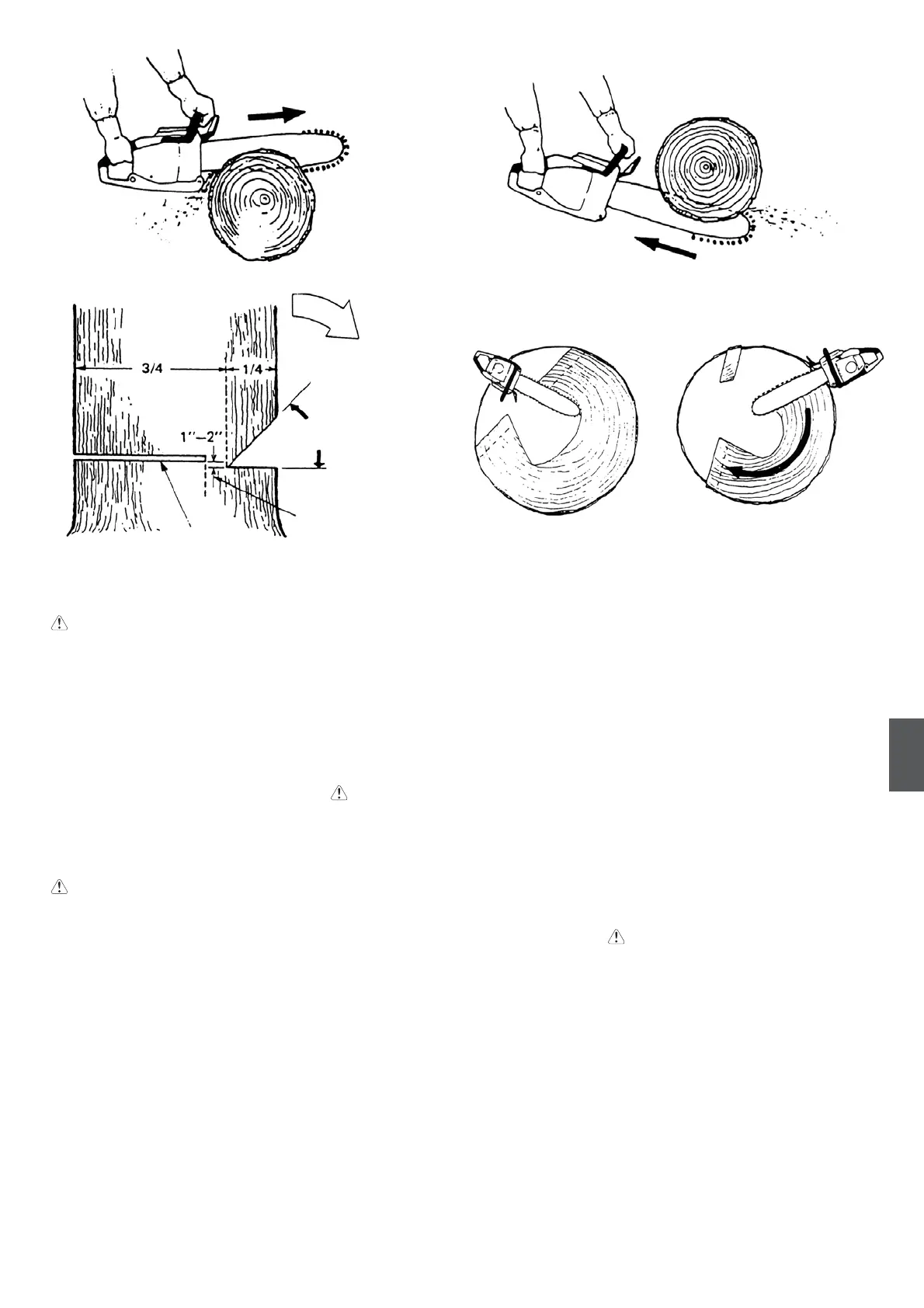 3/4

1/4

1''–2''