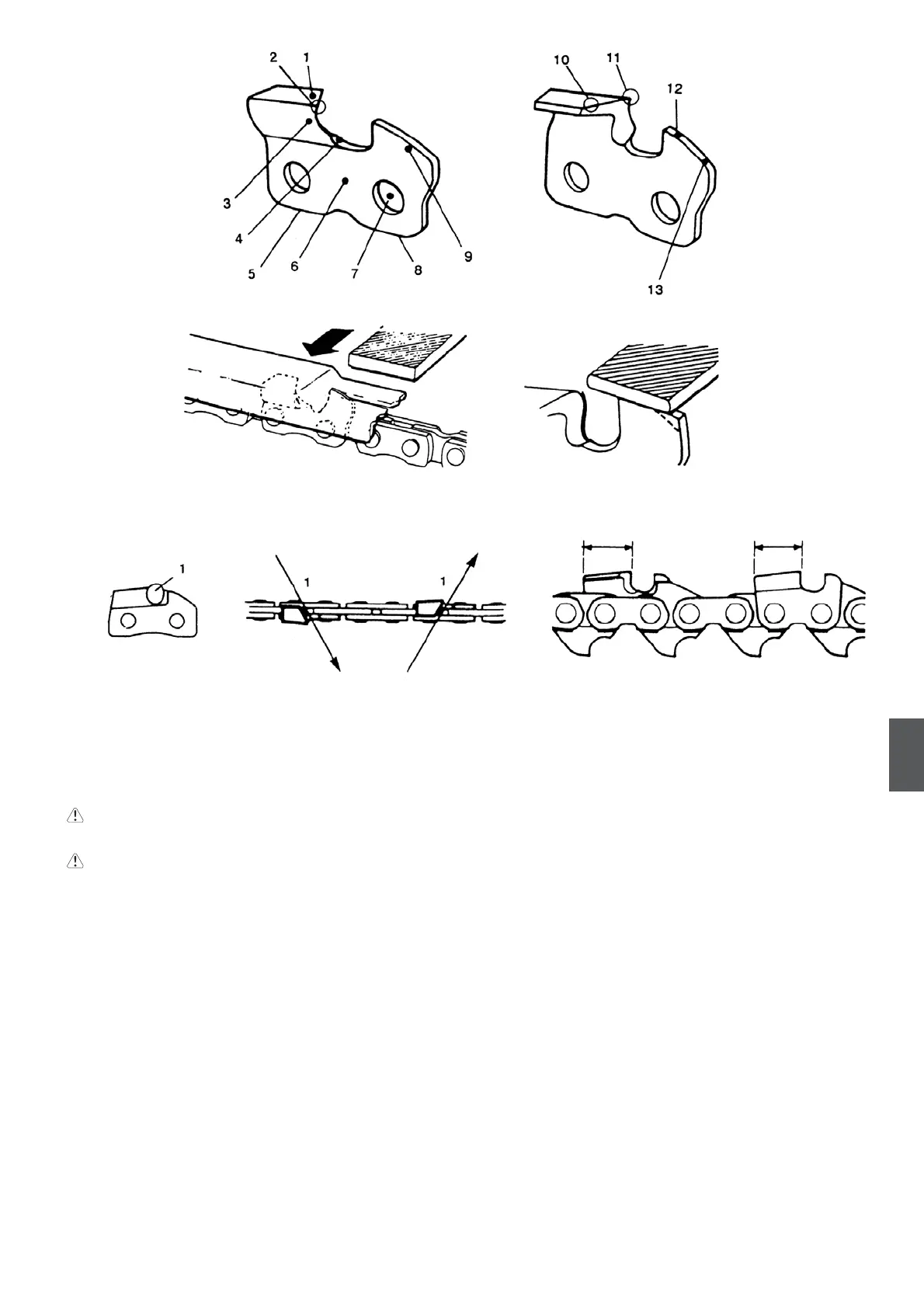 2 1
3
4
5
6
7
8
9

10 11
12
13

1

1 1