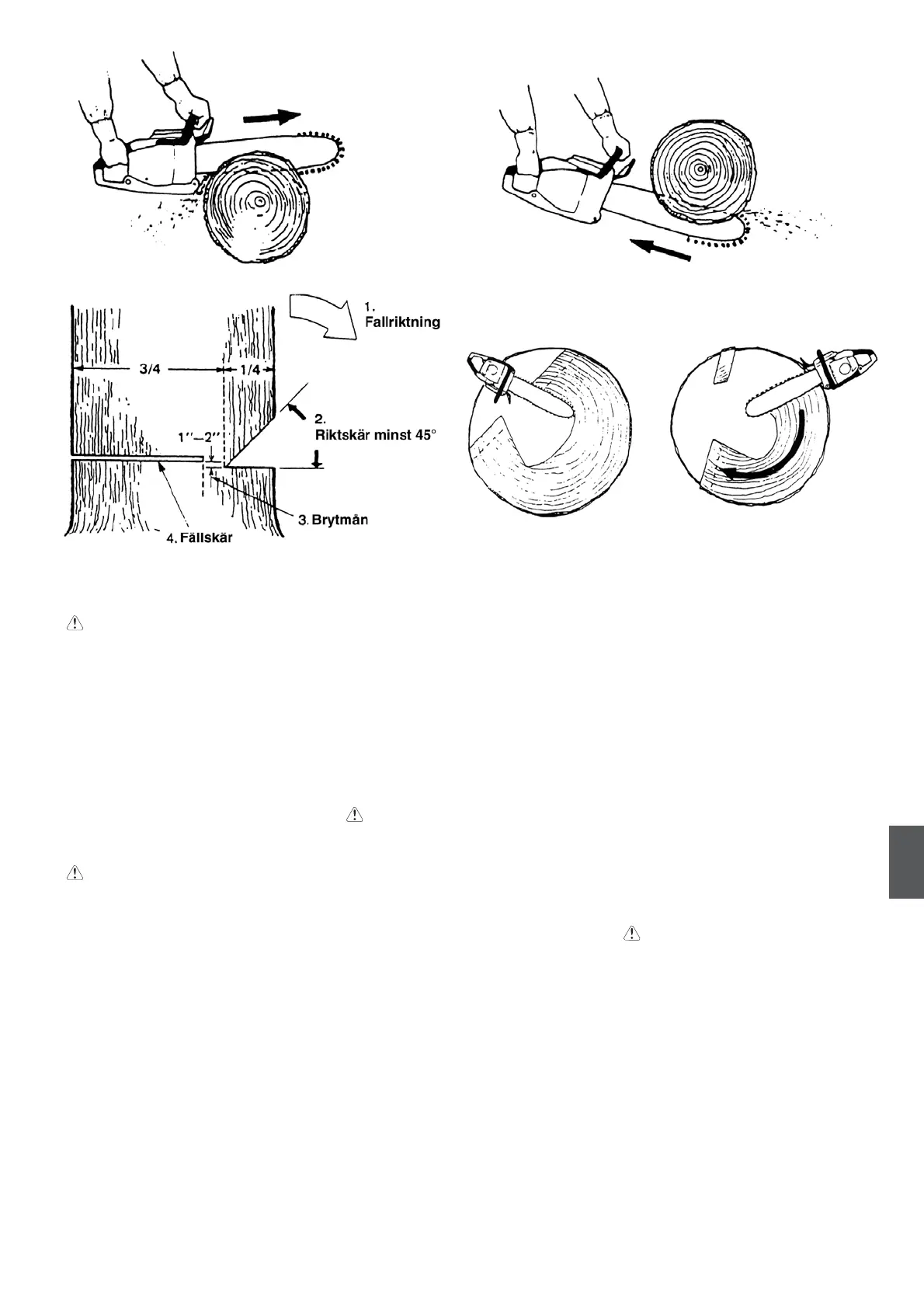 1. Fallriktning

3/4

1/4

2. Riktskär minst 45°

1"–2"

3. Brytmån

4. Fällskär