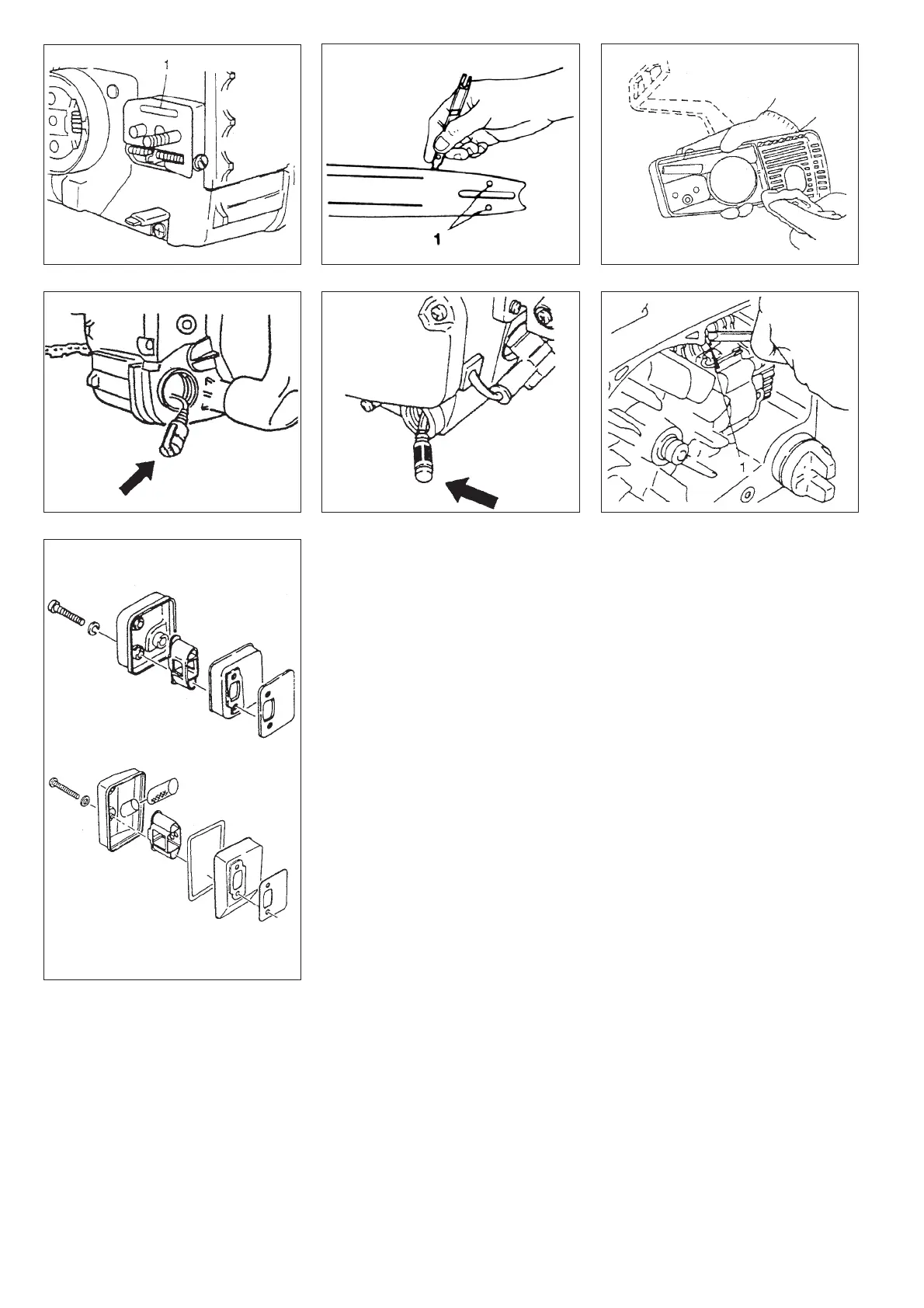 1

1

1