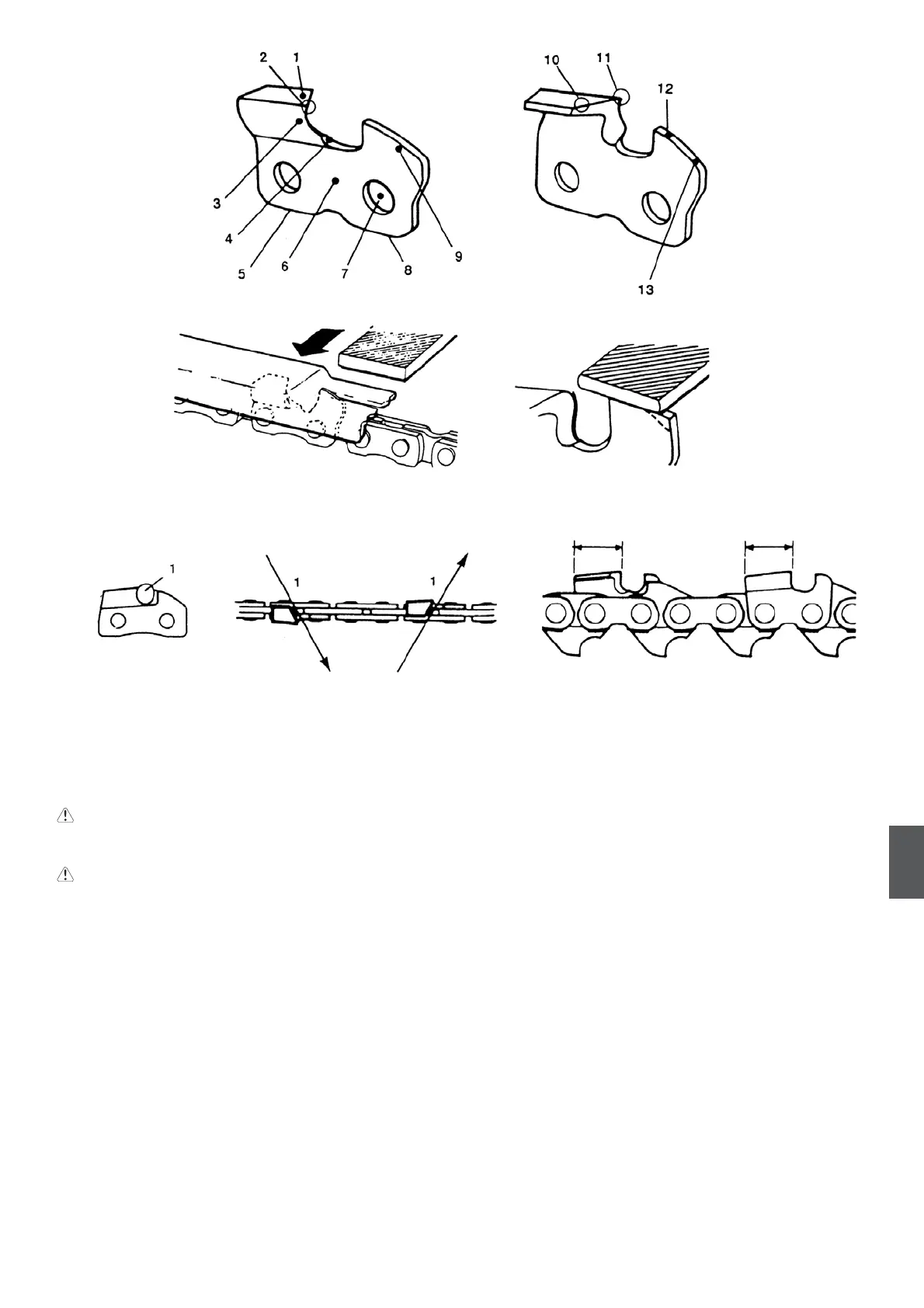 2 1
3
4
5 6 7 8 9

10 11
12
13

1

1 1