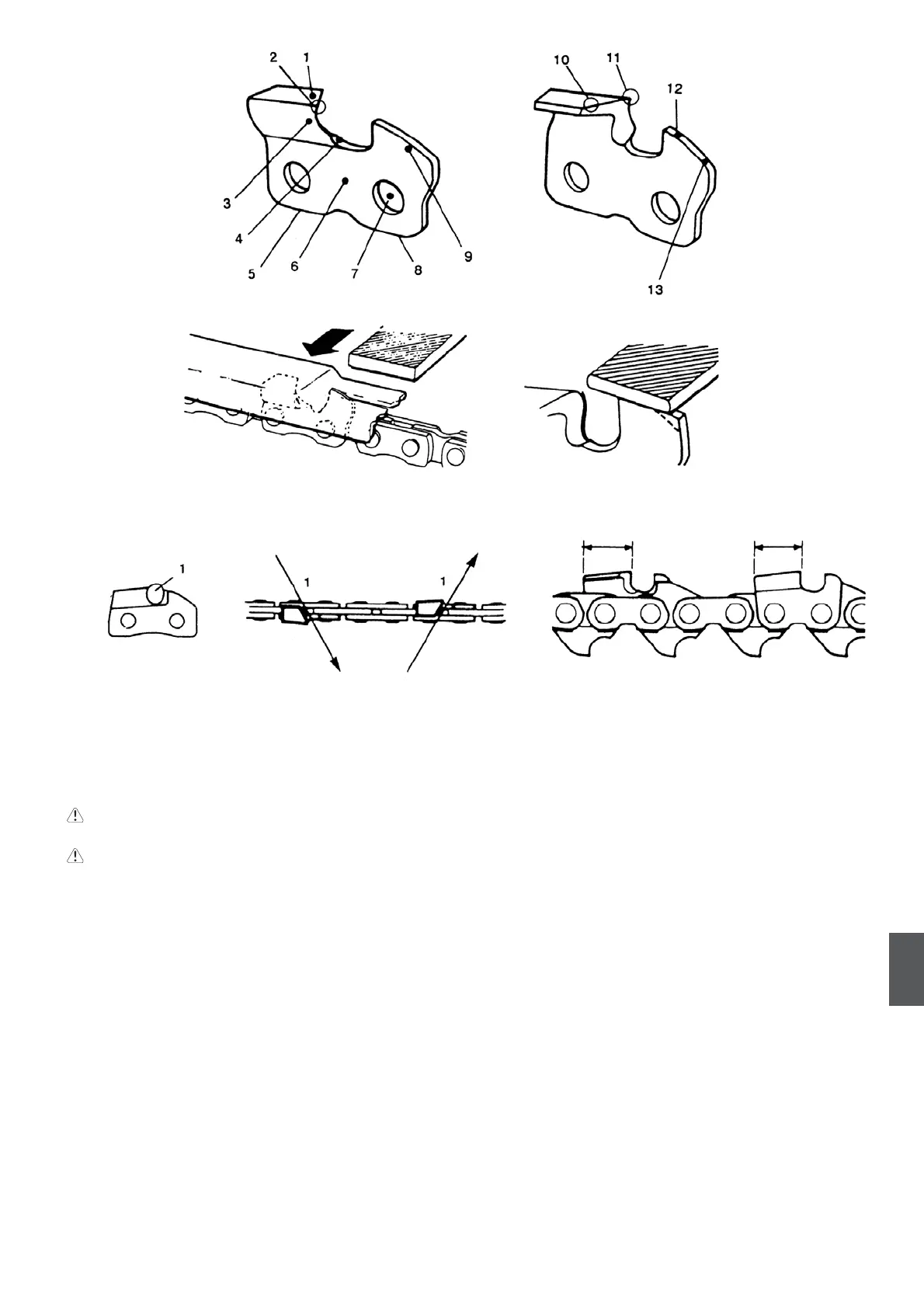 2 1
3
4
5
6
7
8
9

10 11
12
13

1

1 1