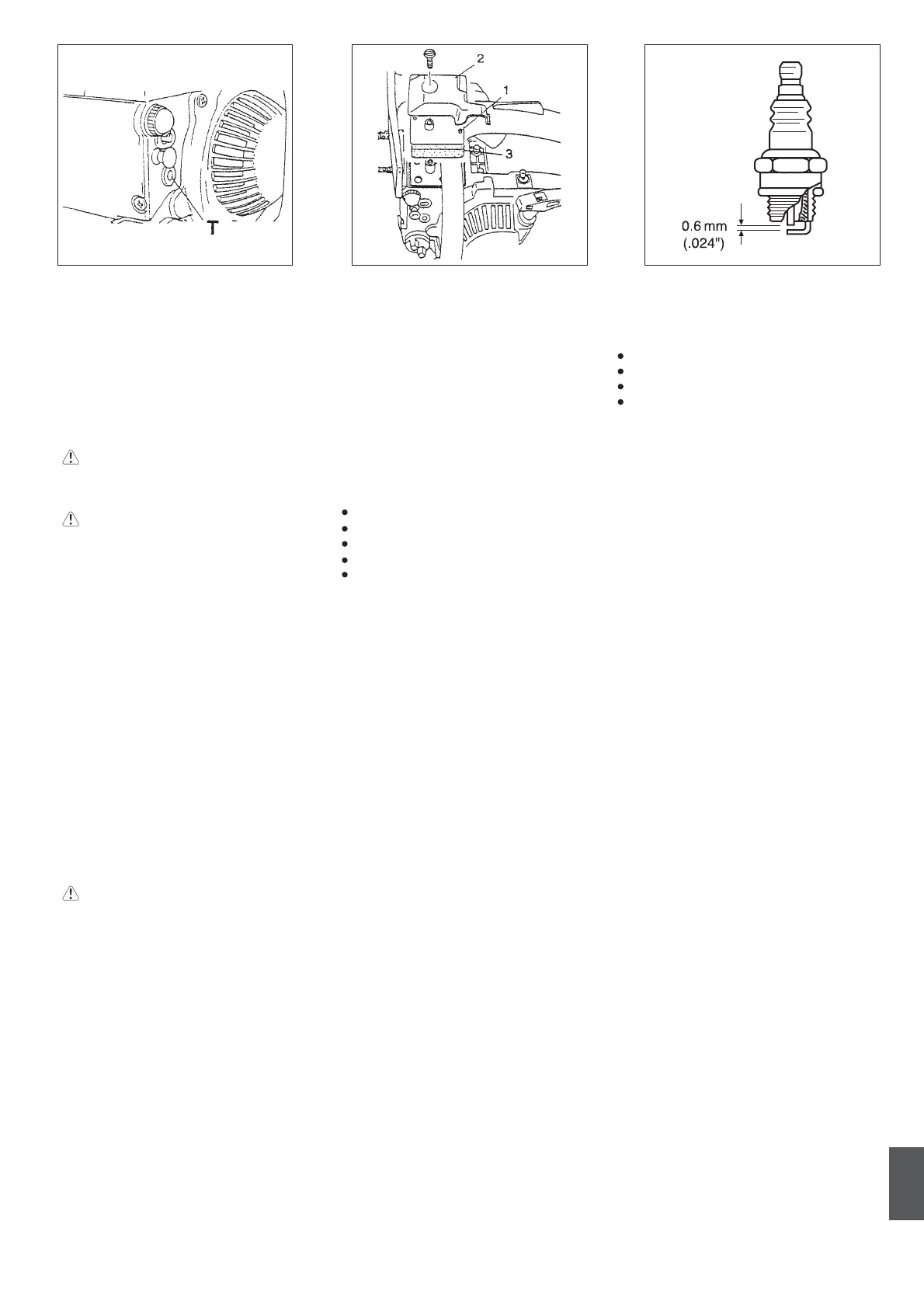 T

2

1

3

0.6 mm
(.024")