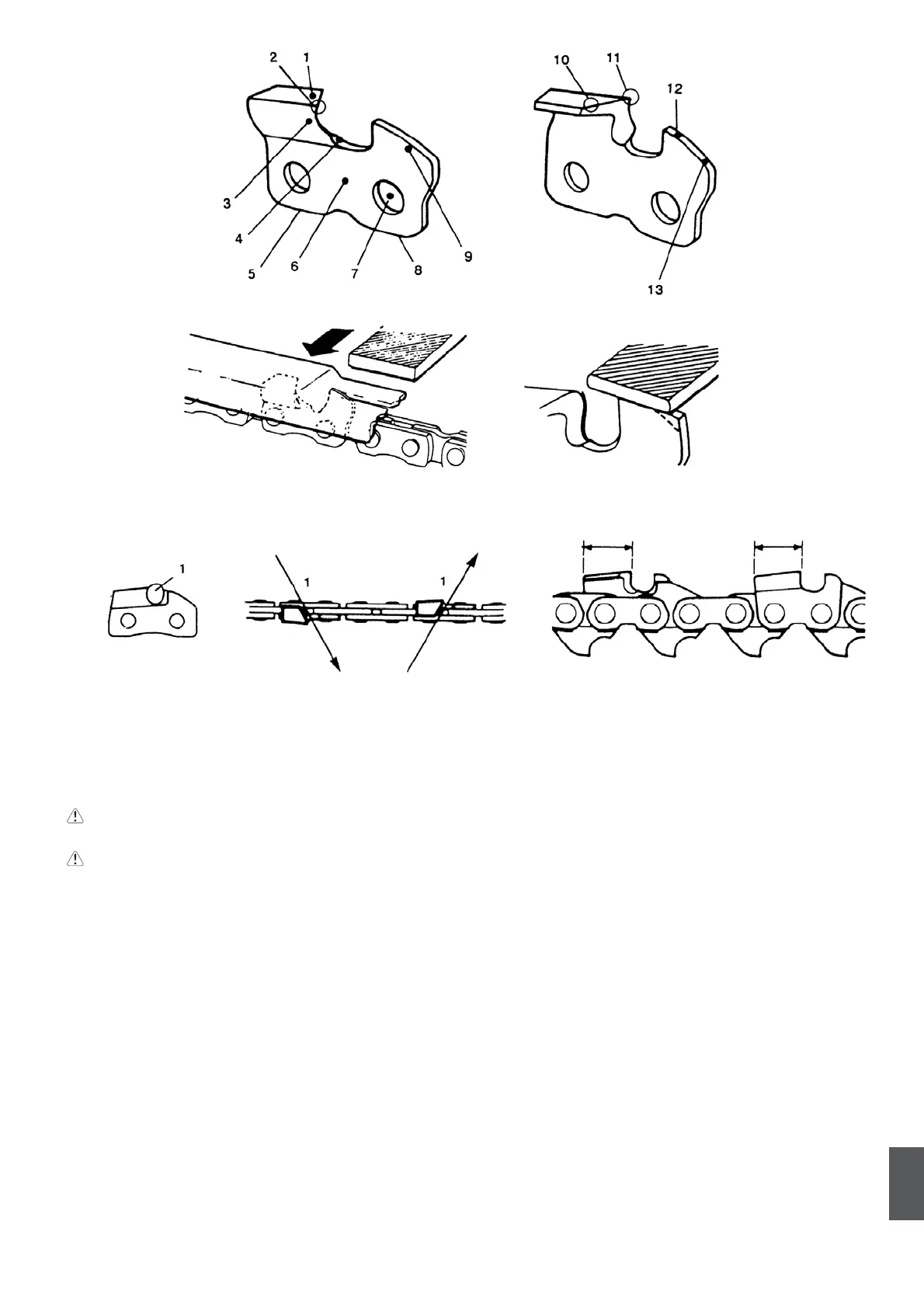 2 1
3
4
5 6 7 8 9
10 11
12
13
1
1 1