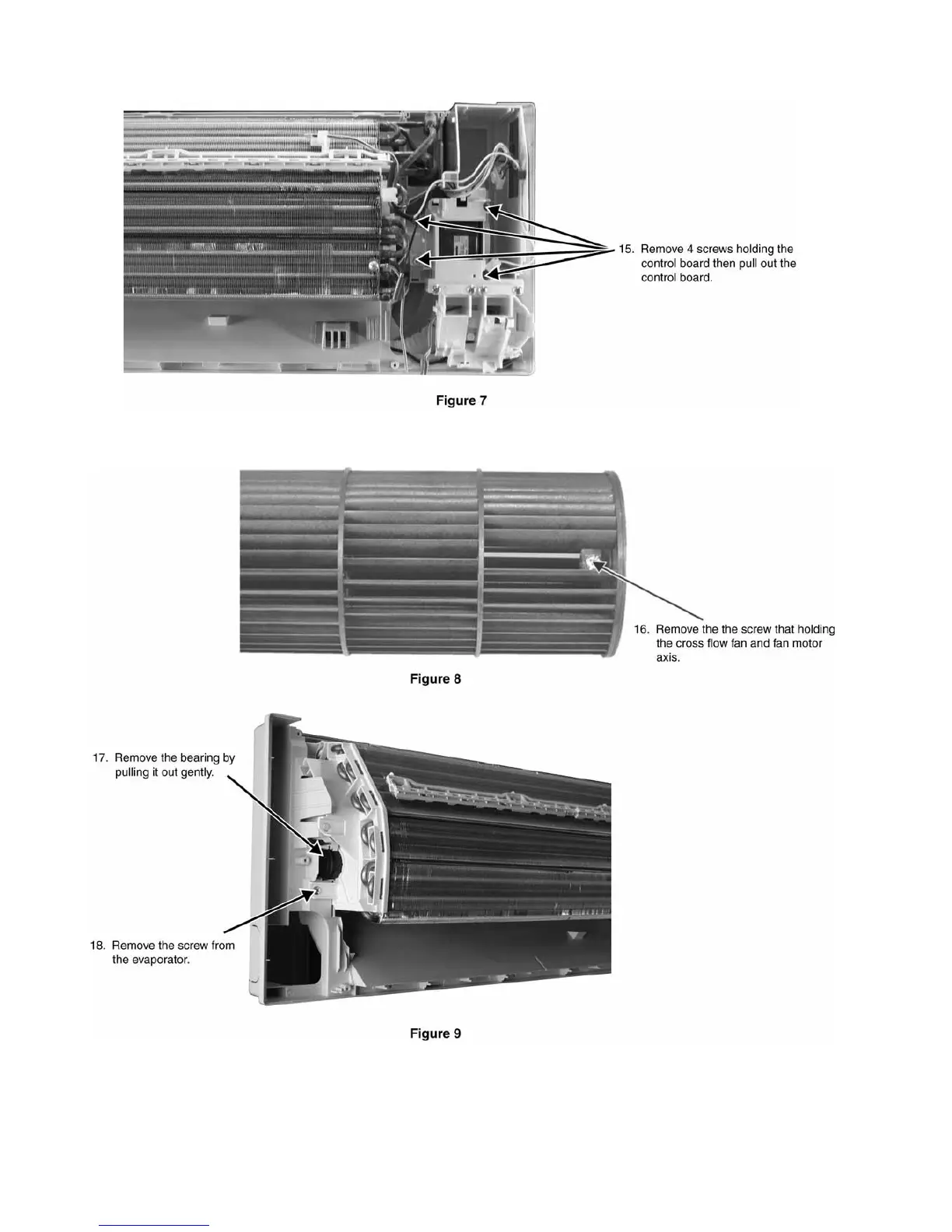 15. Remove 4 screws holding the control board then pull out the control board.

Figure 7

16. Remove the the screw that holding the cross flow fan and fan motor axis.

Figure 8

17. Remove the bearing by pulling it out gently.

18. Remove the screw from the evaporator.

Figure 9