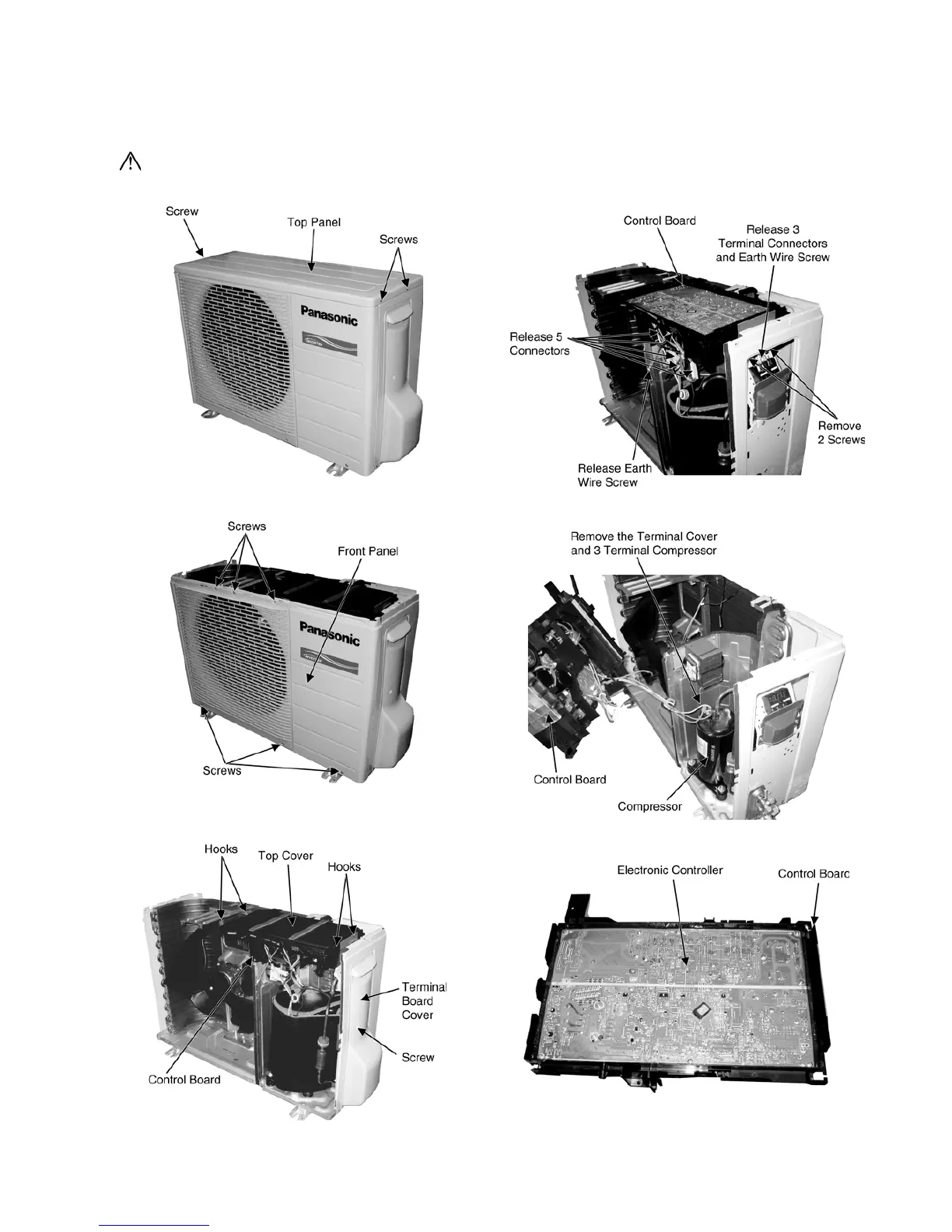 Screw
Top Panel
Screws
Panasonic

Control Board
Release 3 Terminal Connectors and Earth Wire Screw
Release 5 Connectors
Remove 2 Screws
Release Earth Wire Screw

Screws
Front Panel
Panasonic
Screws

Remove the Terminal Cover and 3 Terminal Compressor
Control Board
Compressor

Hooks
Top Cover
Hooks
Terminal Board Cover
Screw
Control Board

Electronic Controller
Control Board