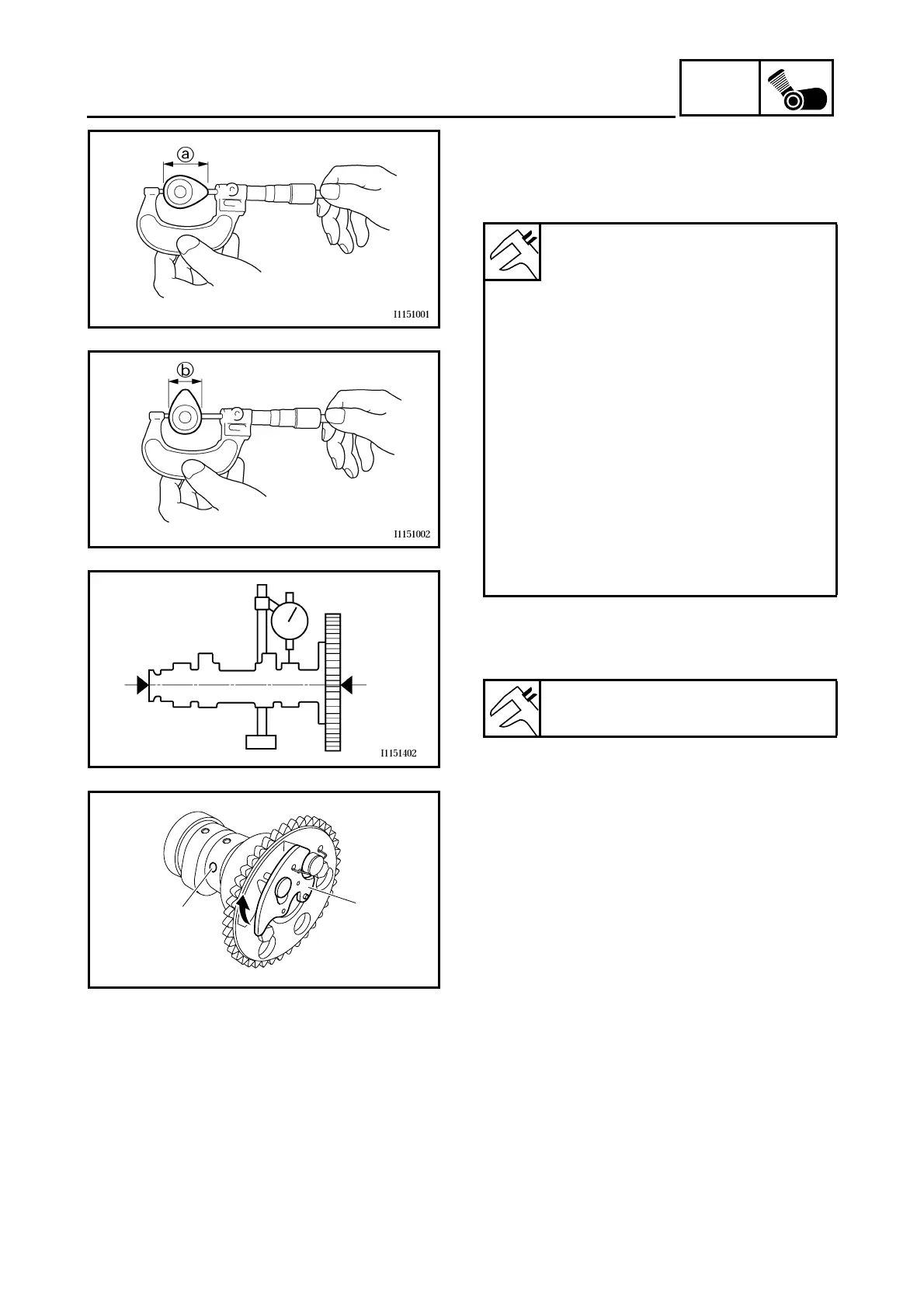 ⓐ

I1151001

ⓑ

I1151002

I1151402