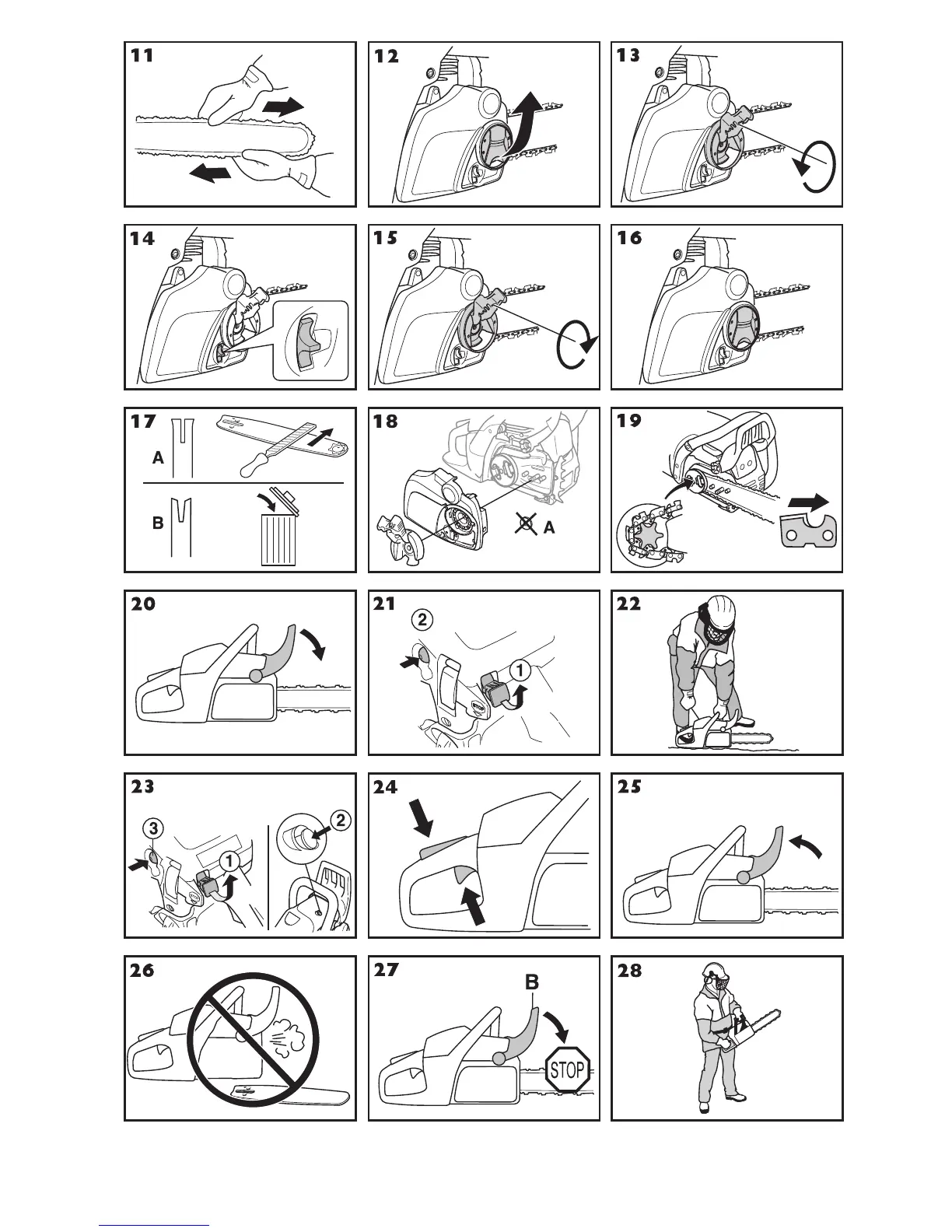 11

12

13

14

15

16

17

A

B

18

A

19

20

21

2

1

STOP

22

23

3

1

2

24

25

26

27

B

STOP

28