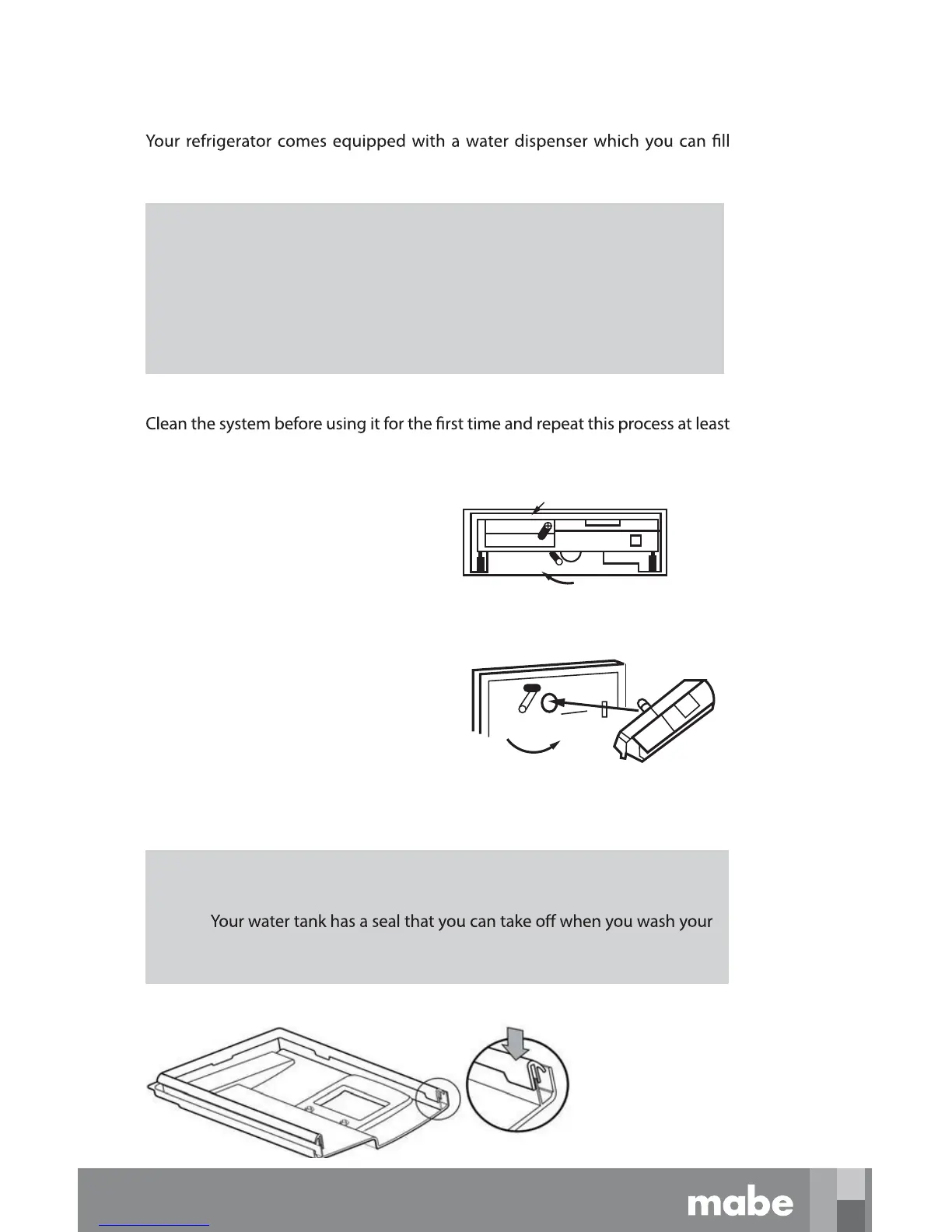 Your refrigerator comes equipped with a water dispenser which you can fill

Clean the system before using it for the first time and repeat this process at least

Your water tank has a seal that you can take off when you wash your

mabe