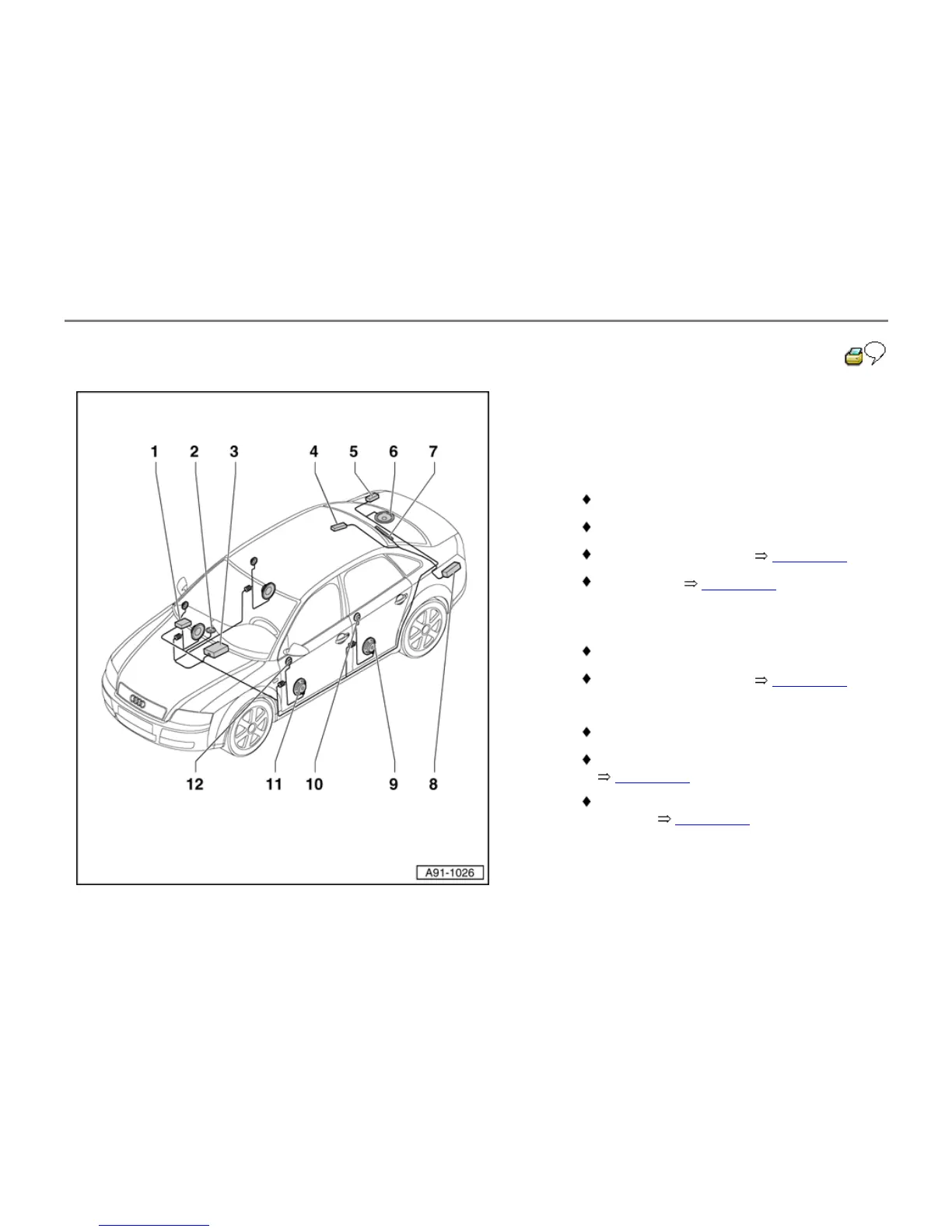 1 2 3 4 5 6 7

12 11 10 9 8

A91-1026

♦

♦

♦ ⇒

♦ ⇒

♦

♦ ⇒

♦

♦ ⇒

♦ ⇒