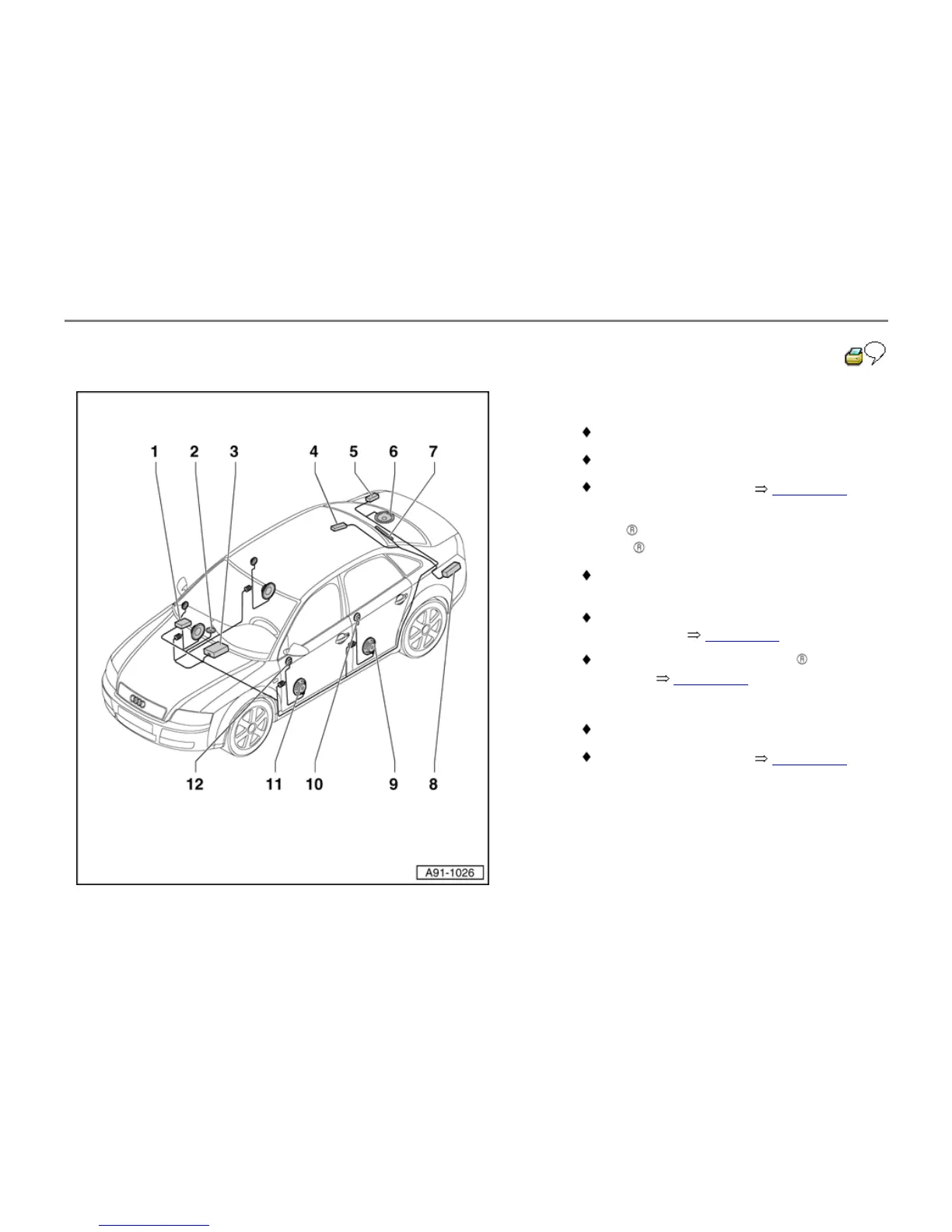 1 2 3 4 5 6 7

12 11 10 9 8

A91-1026

♦

♦

♦ ⇒

®
®

♦

♦
⇒

♦ ®
⇒

♦

♦ ⇒