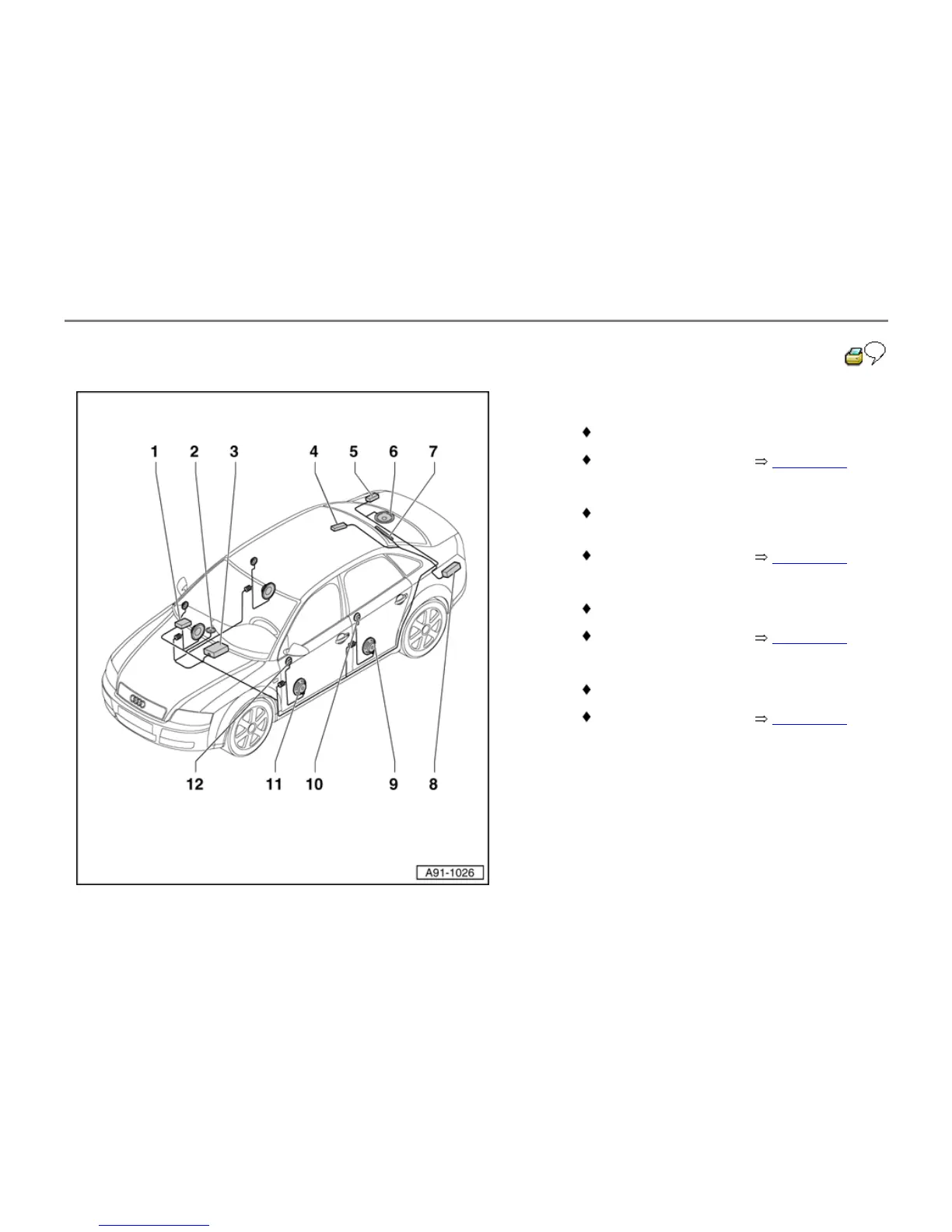 1 2 3 4 5 6 7
12 11 10 9 8
A91-1026

♦

♦ ⇒

♦

♦ ⇒

♦

♦ ⇒

♦

♦ ⇒