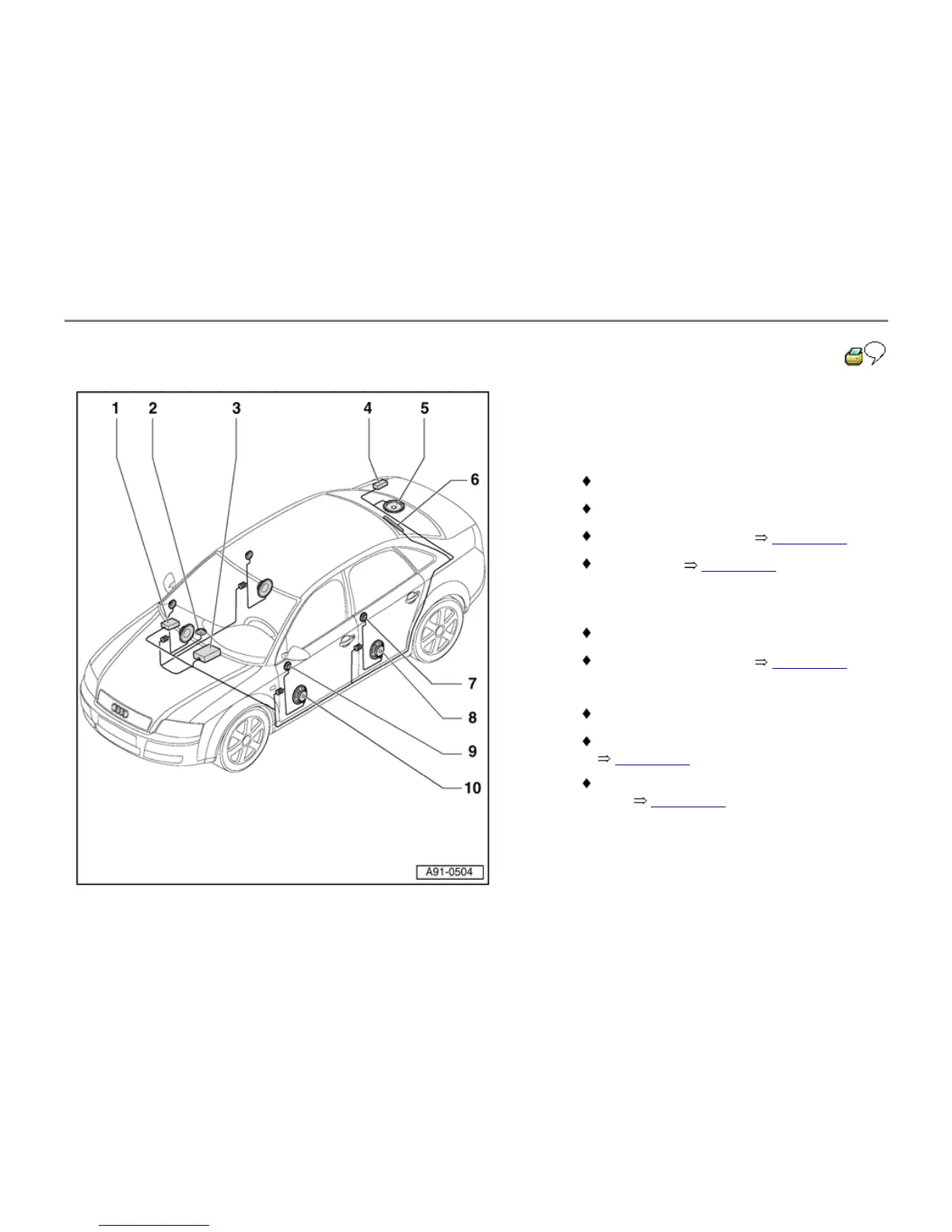 1 2 3 4 5 6 7 8 9 10

A91-0504

♦

♦

♦ ⇒

♦ ⇒

♦

♦ ⇒

♦

♦ ⇒

♦ ⇒