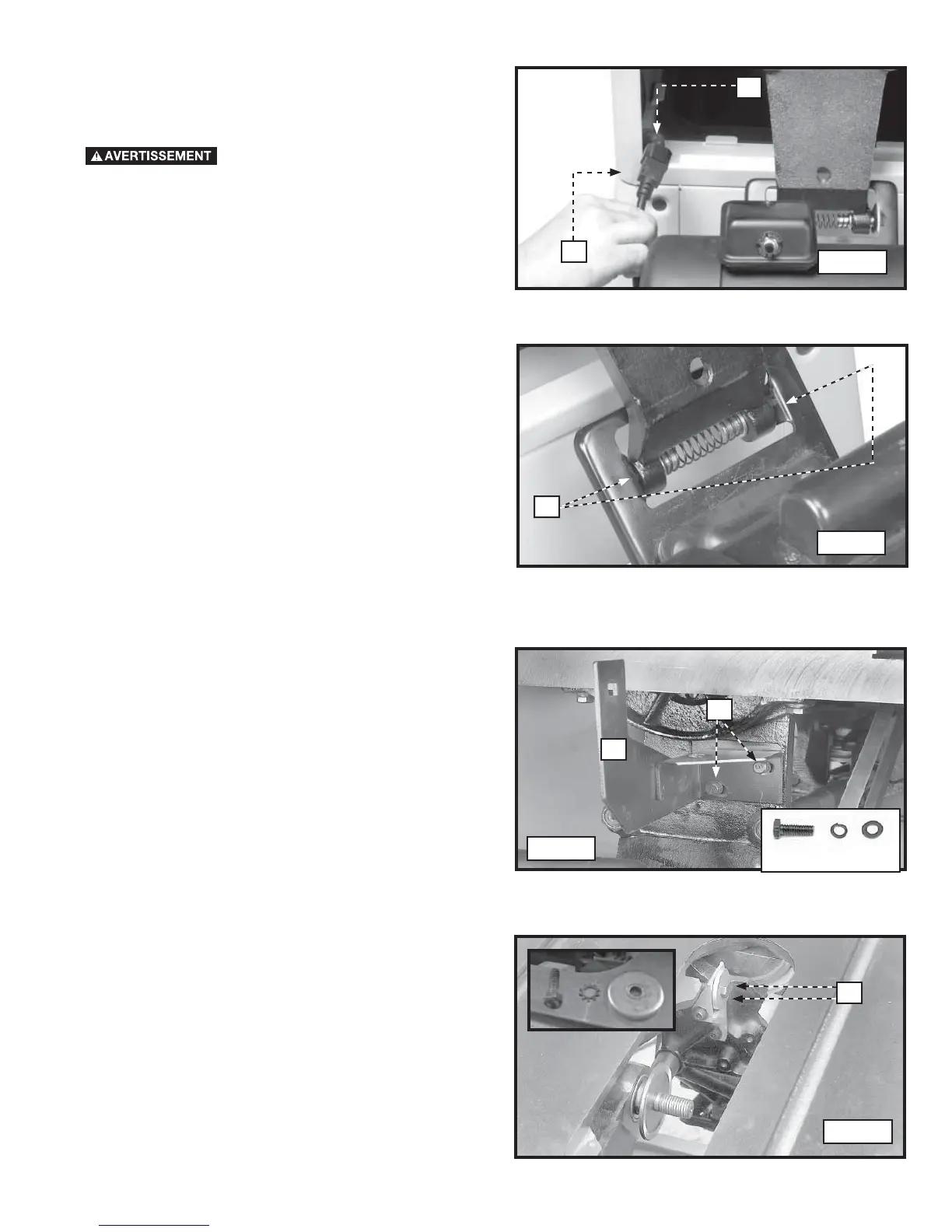 AVERTISSEMENT