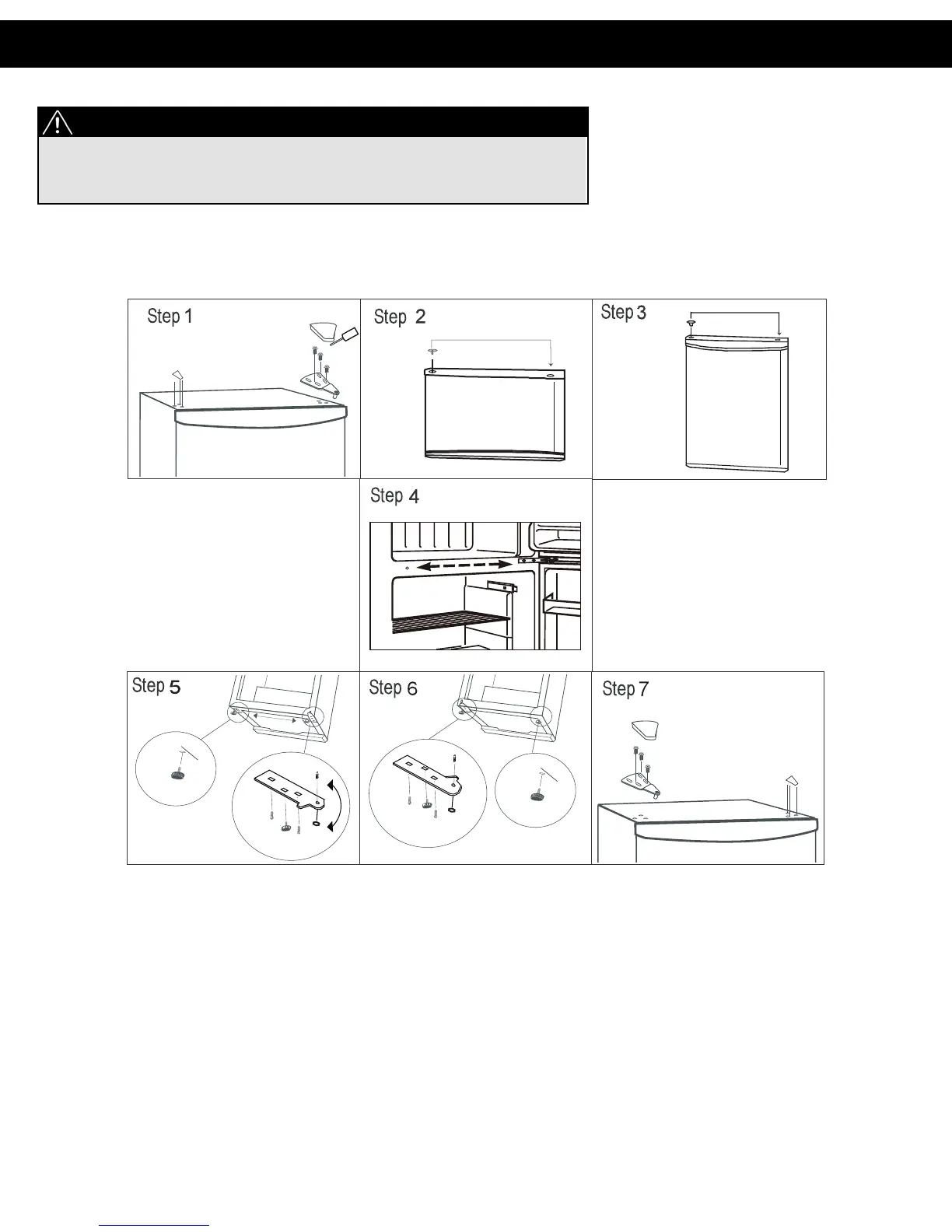 Step 1

Step 2

Step 3

Step 4

Step 5

Step 6

Step 7