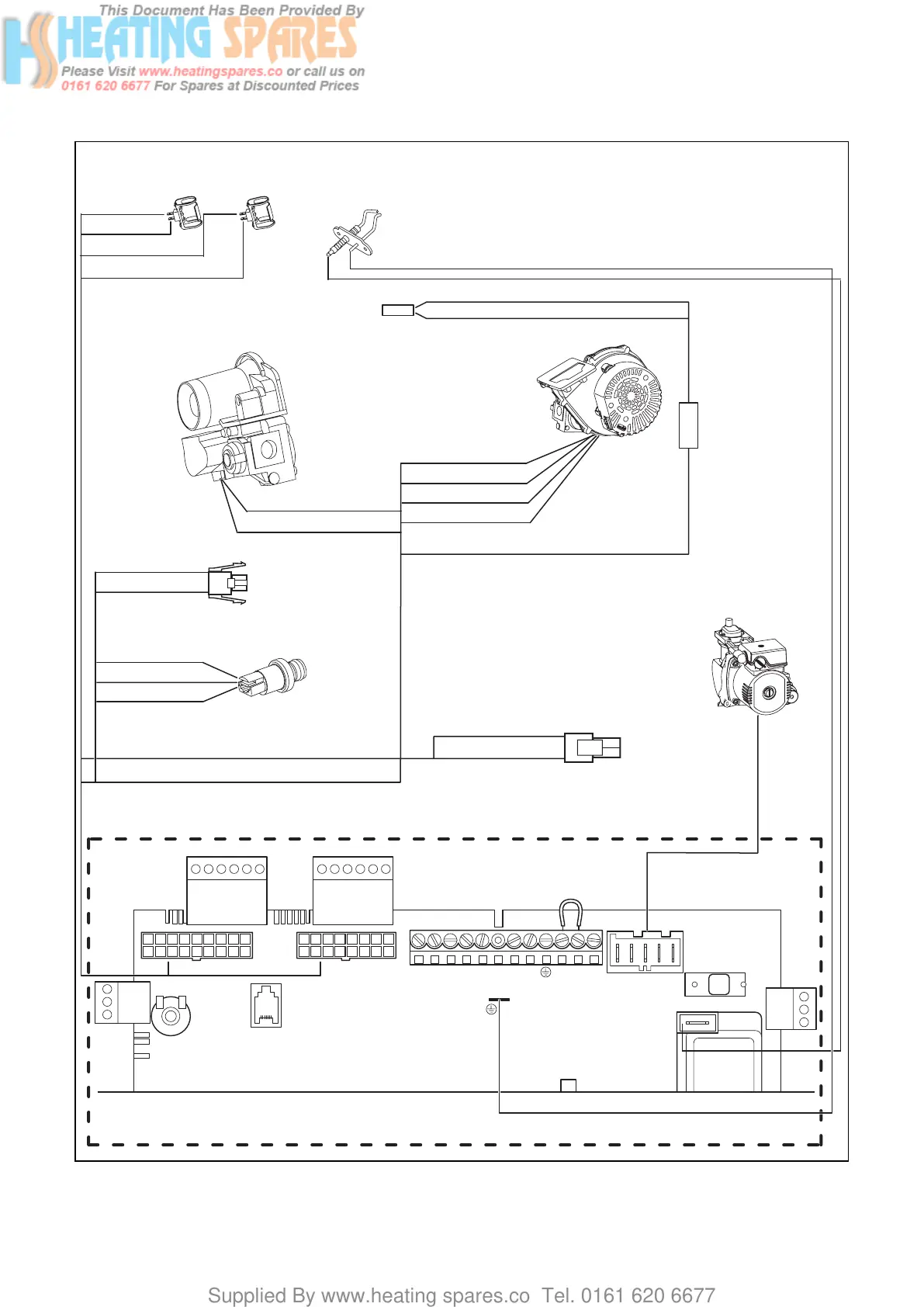 This Document Has Been Provided By
HS HEATING SPARES
Please Visit www.heatingspares.co or call us on
0161 620 6677 For Spares at Discounted Prices

Supplied By www.heating spares.co Tel. 0161 620 6677