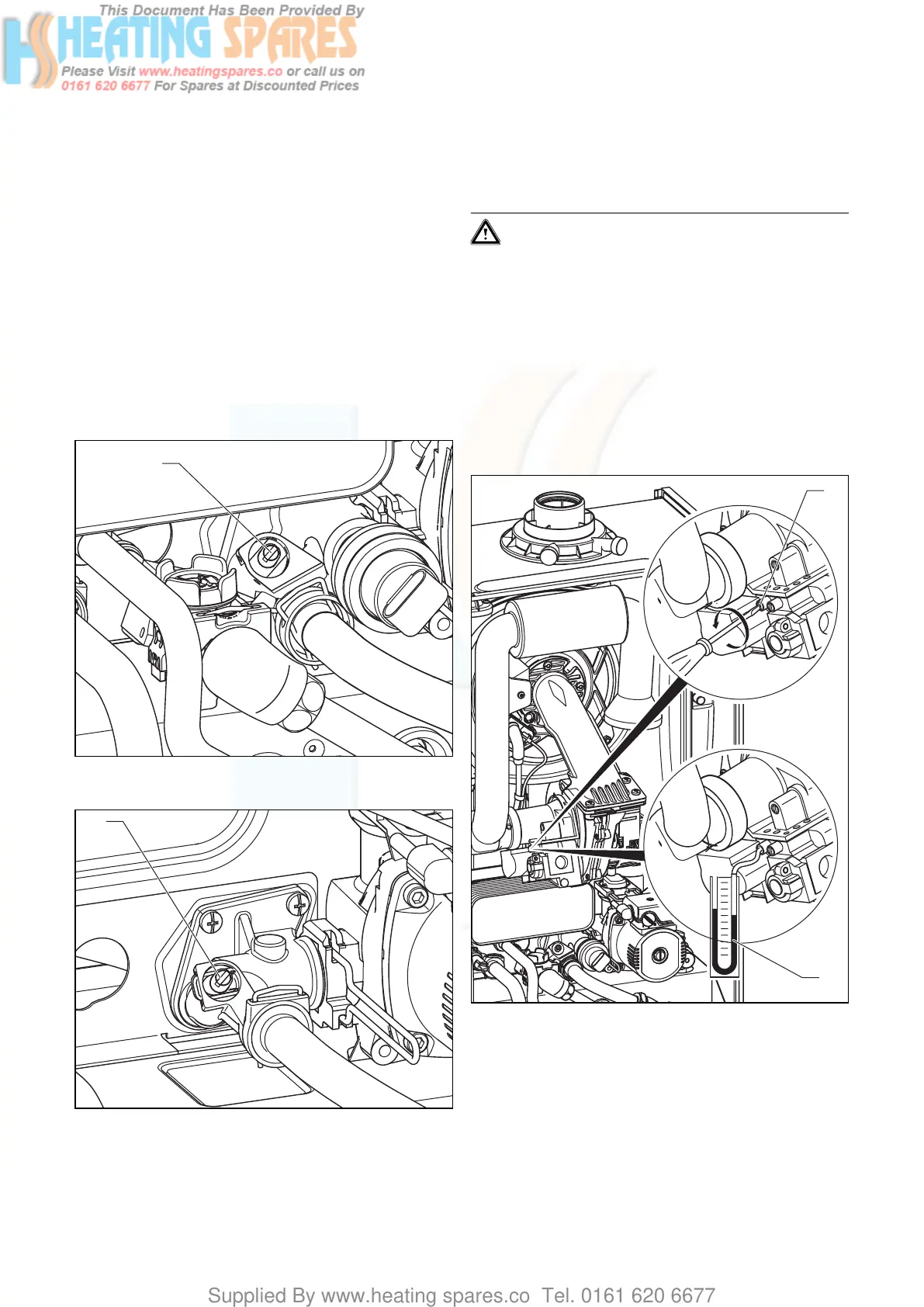 This Document Has Been Provided By
HS HEATING SPARES
Please Visit www.heatingspares.co or call us on 0161 620 6677 For Spares at Discounted Prices

Supplied By www.heating spares.co Tel. 0161 620 6677