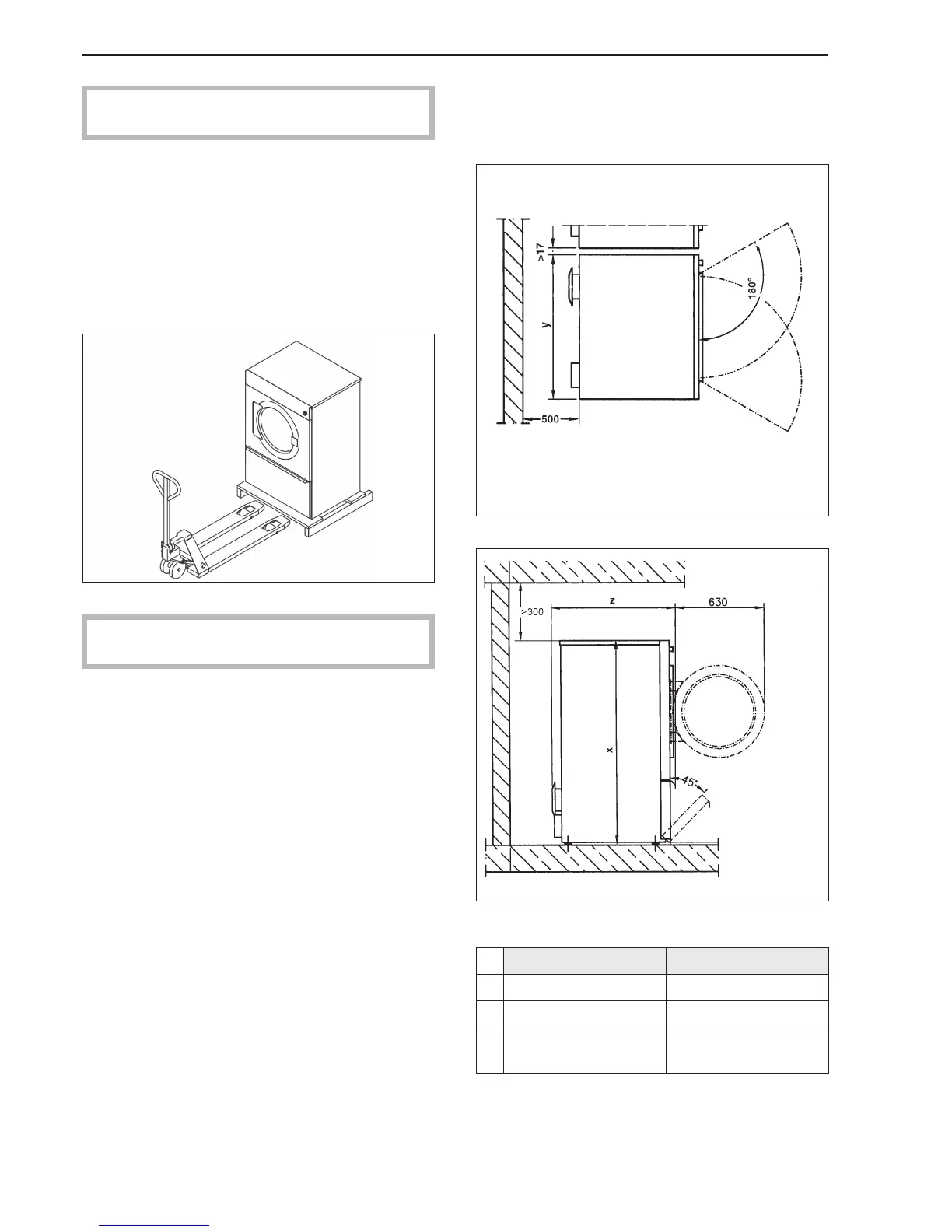 >17

y

180°

500

>300

z

630

x

45°