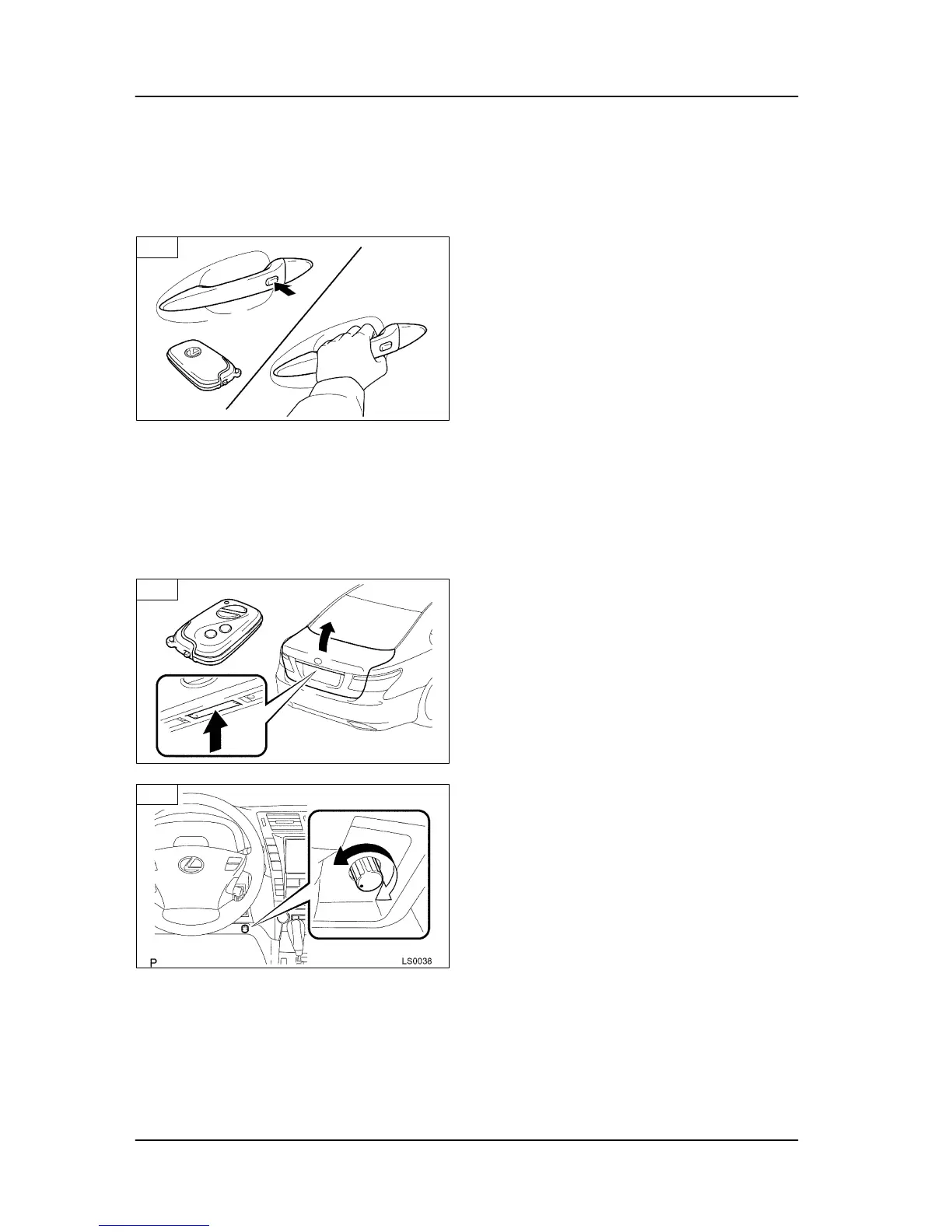 P

LS0038