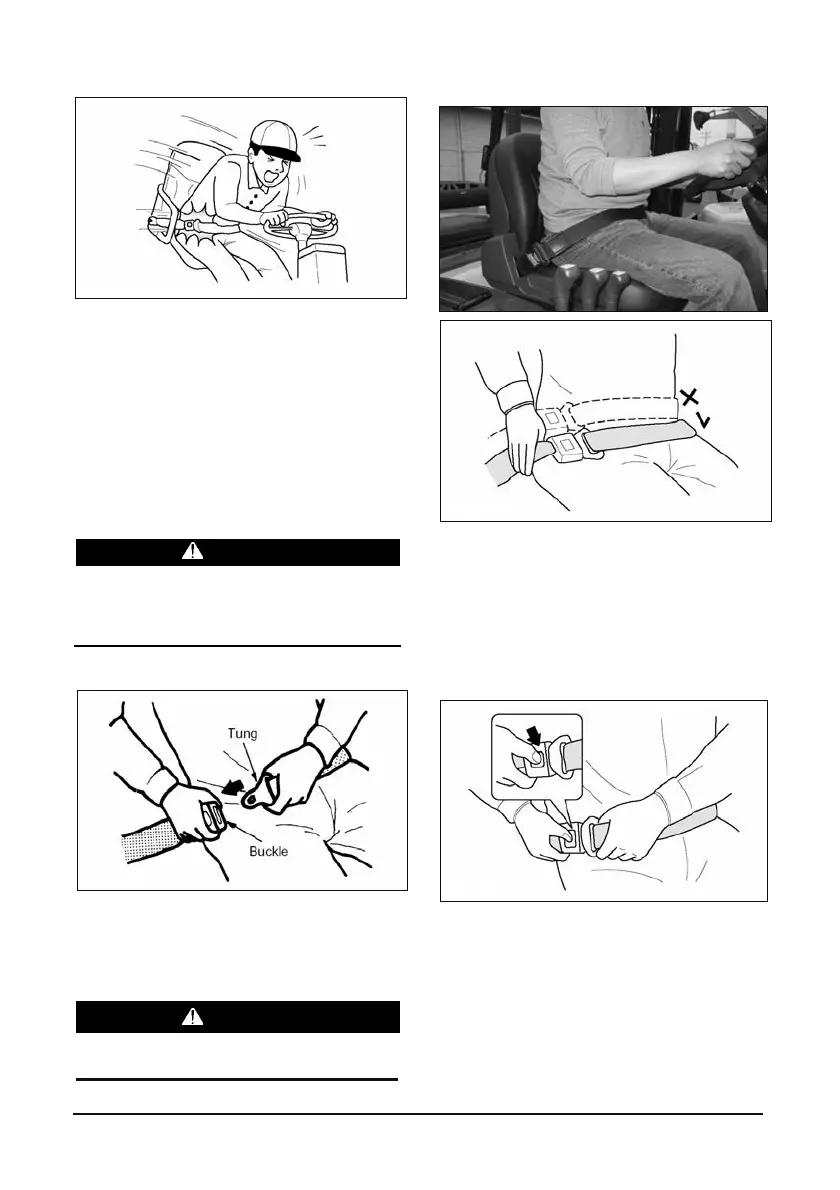 Tung

Buckle