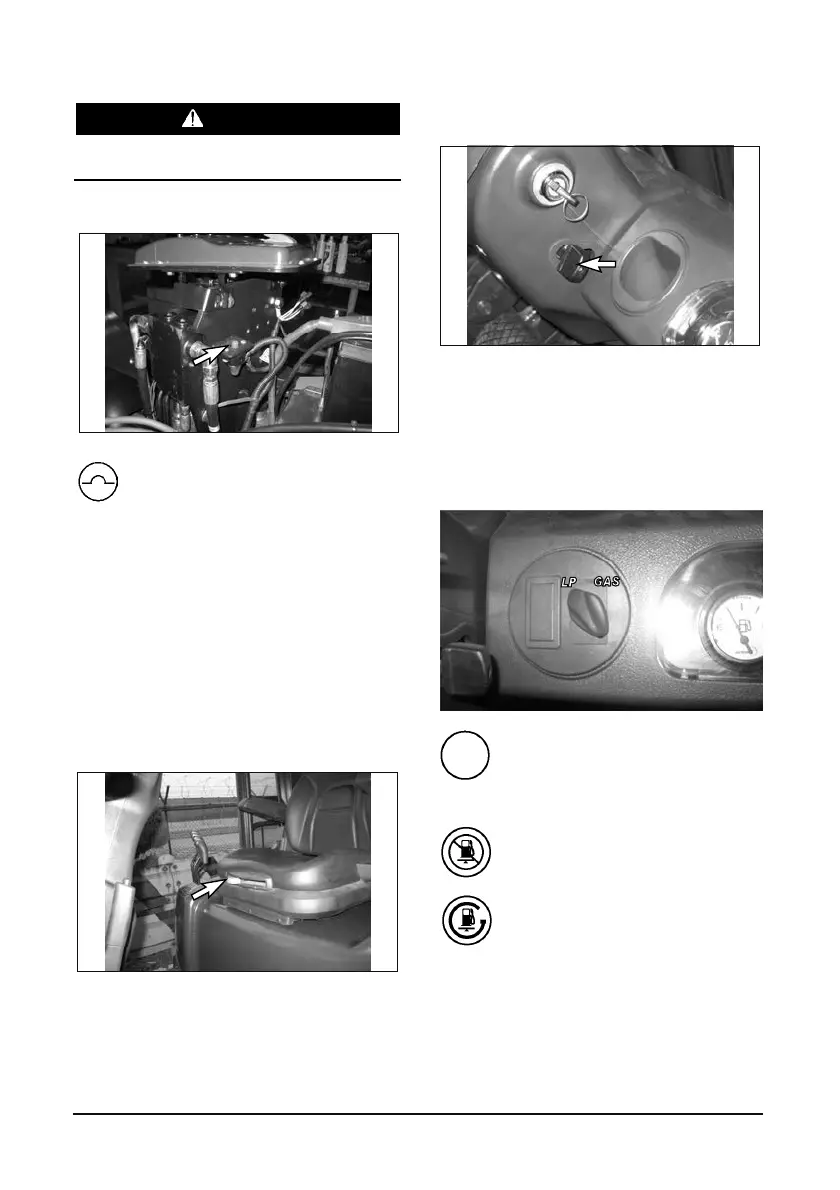 LP GAS